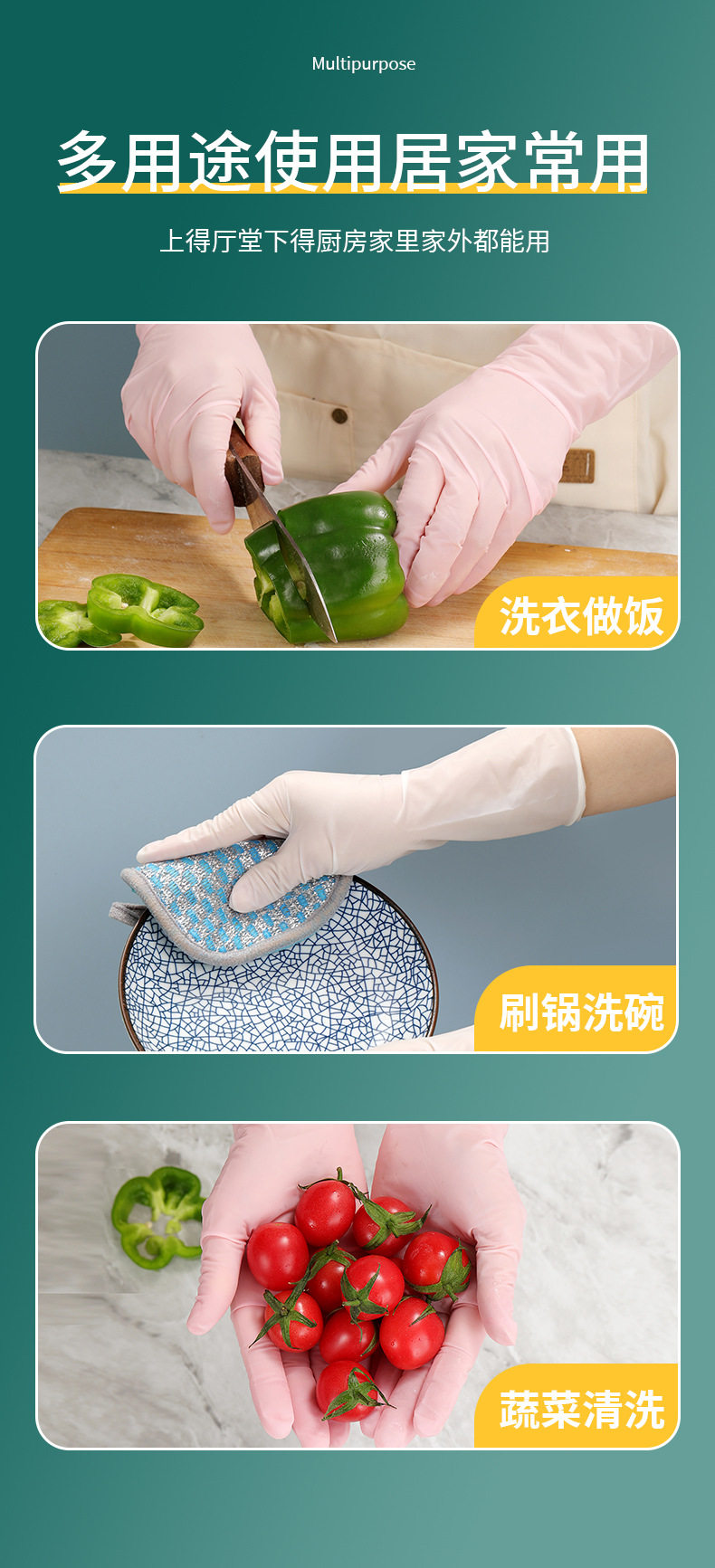 Multipurpose

多用途使用居家常用

上得厅堂下得厨房家里家外都能用

洗衣做饭

刷锅洗碗

蔬菜清洗