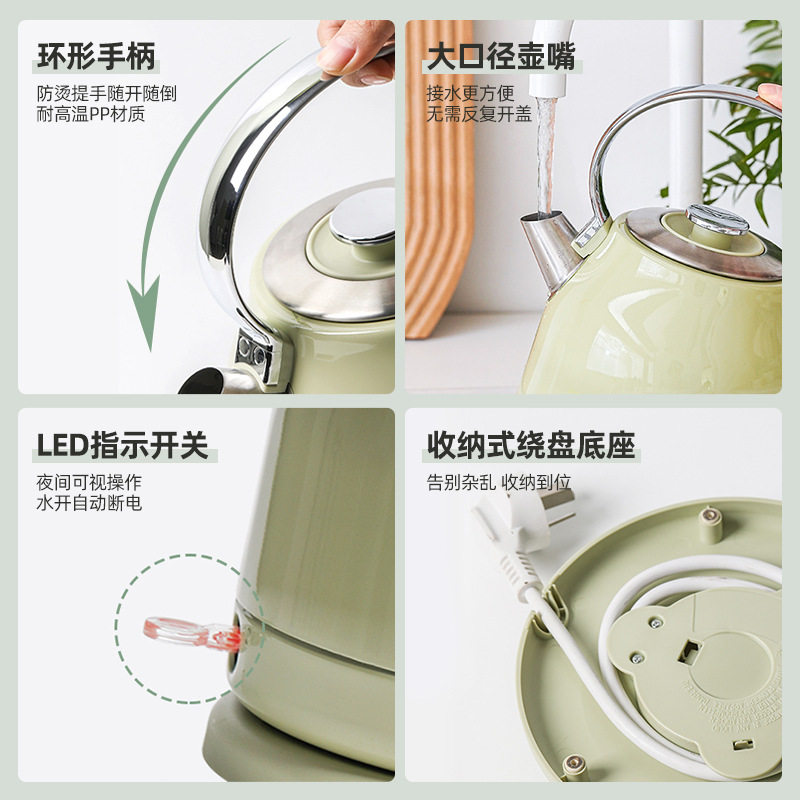 环形手柄
防烫提手随开随倒
耐高温PP材质

大口径壶嘴
接水更方便
无需反复开盖

LED指示开关
夜间可视操作
水开自动断电

收纳式绕盘底座
告别杂乱 收纳到位