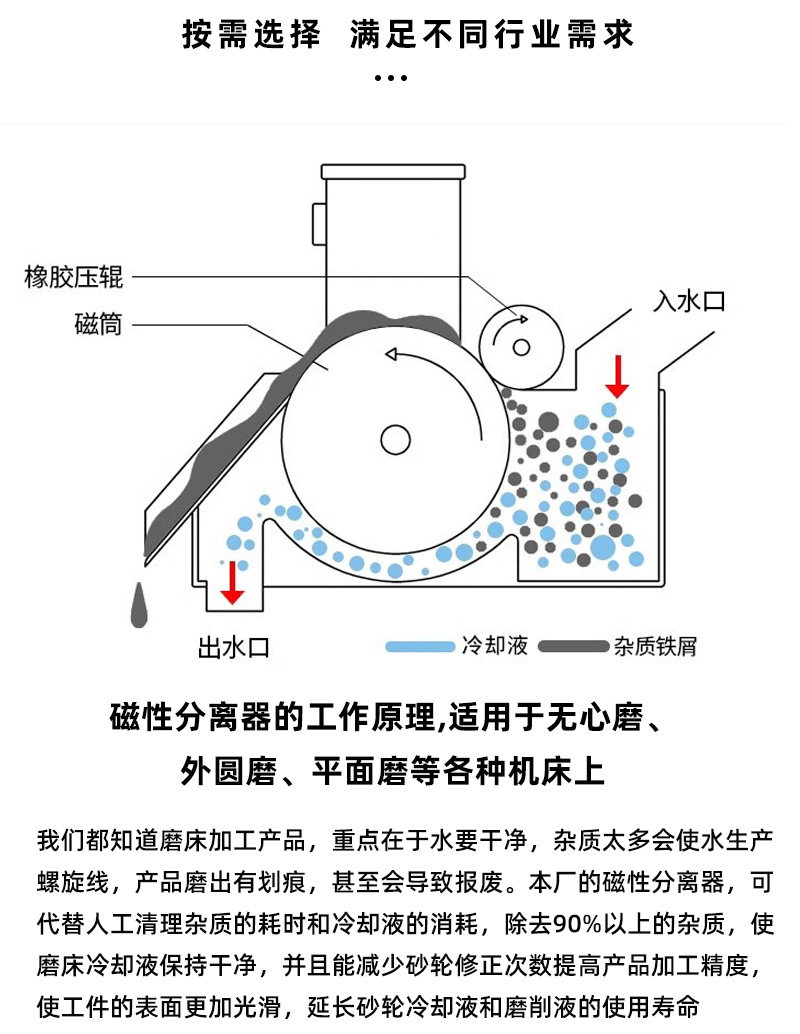 按需选择 满足不同行业需求

...

橡胶压辊

磁筒

入水口

出水口

冷却液

杂质铁屑

磁性分离器的工作原理,适用于无心磨、外圆磨、平面磨等各种机床上

我们都知道磨床加工产品，重点在于水要干净，杂质太多会使水生产螺旋线，产品磨出有划痕，甚至会导致报废。本厂的磁性分离器，可代替人工清理杂质的耗时和冷却液的消耗，除去90%以上的杂质，使磨床冷却液保持干净，并且能减少砂轮修正次数提高产品加工精度，使工件的表面更加光滑，延长砂轮冷却液和磨削液的使用寿命