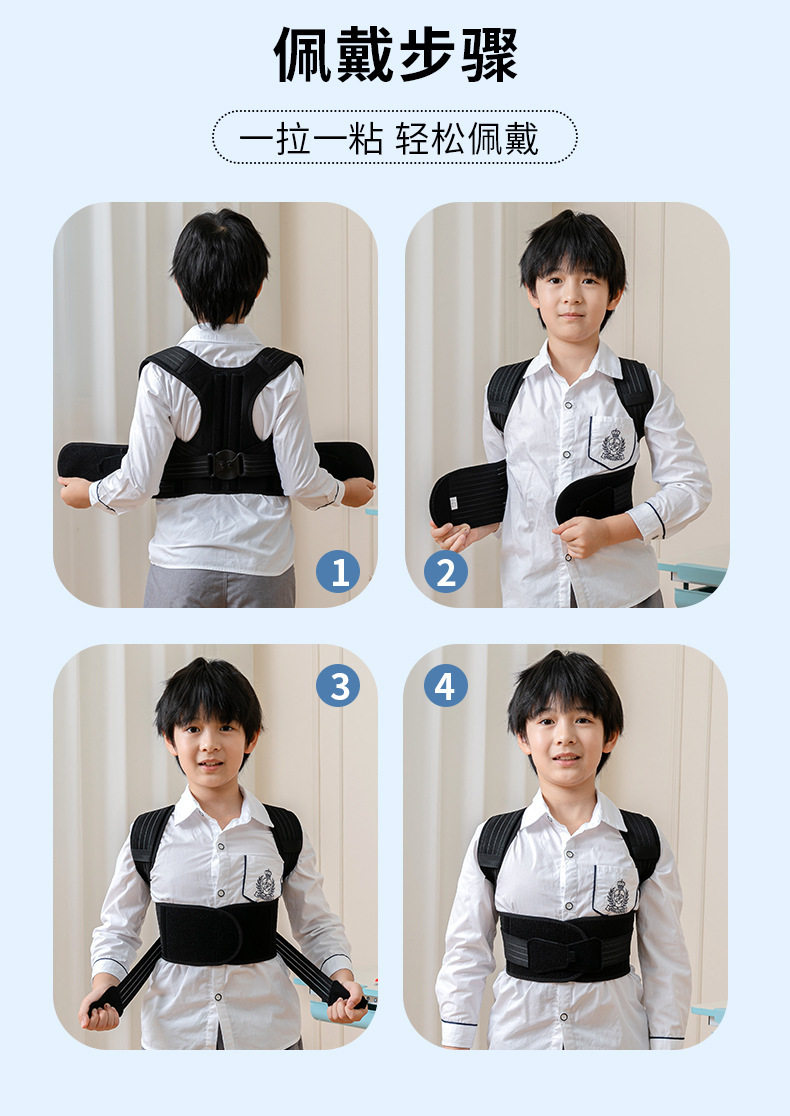 佩戴步骤

一拉一粘 轻松佩戴

1

2

3

4