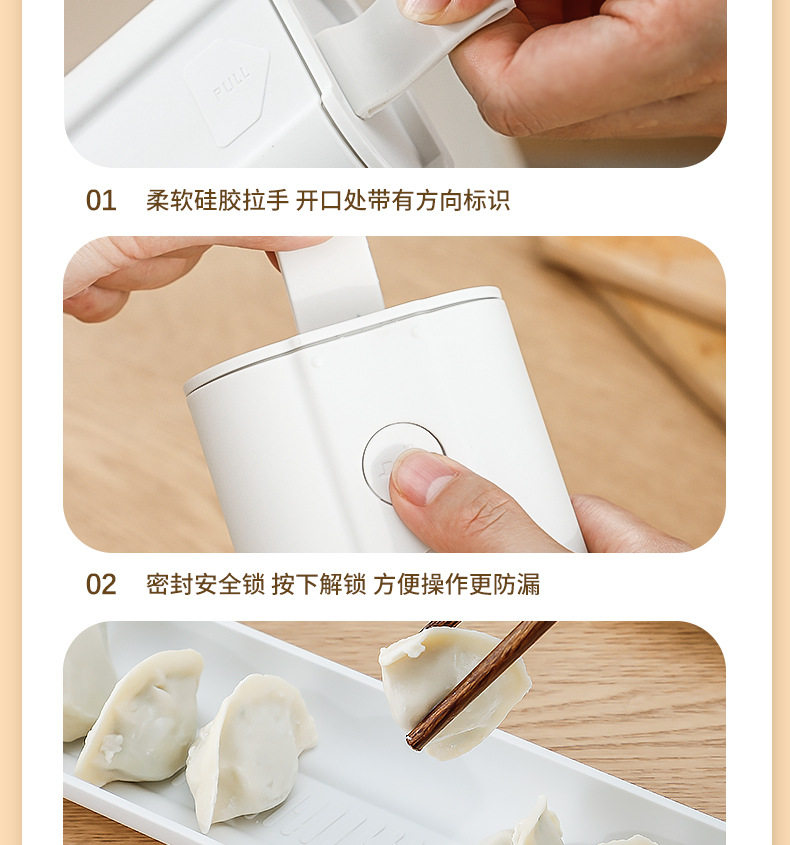 PULL

01 柔软硅胶拉手 开口处带有方向标识

02 密封安全锁 按下解锁 方便操作更防漏