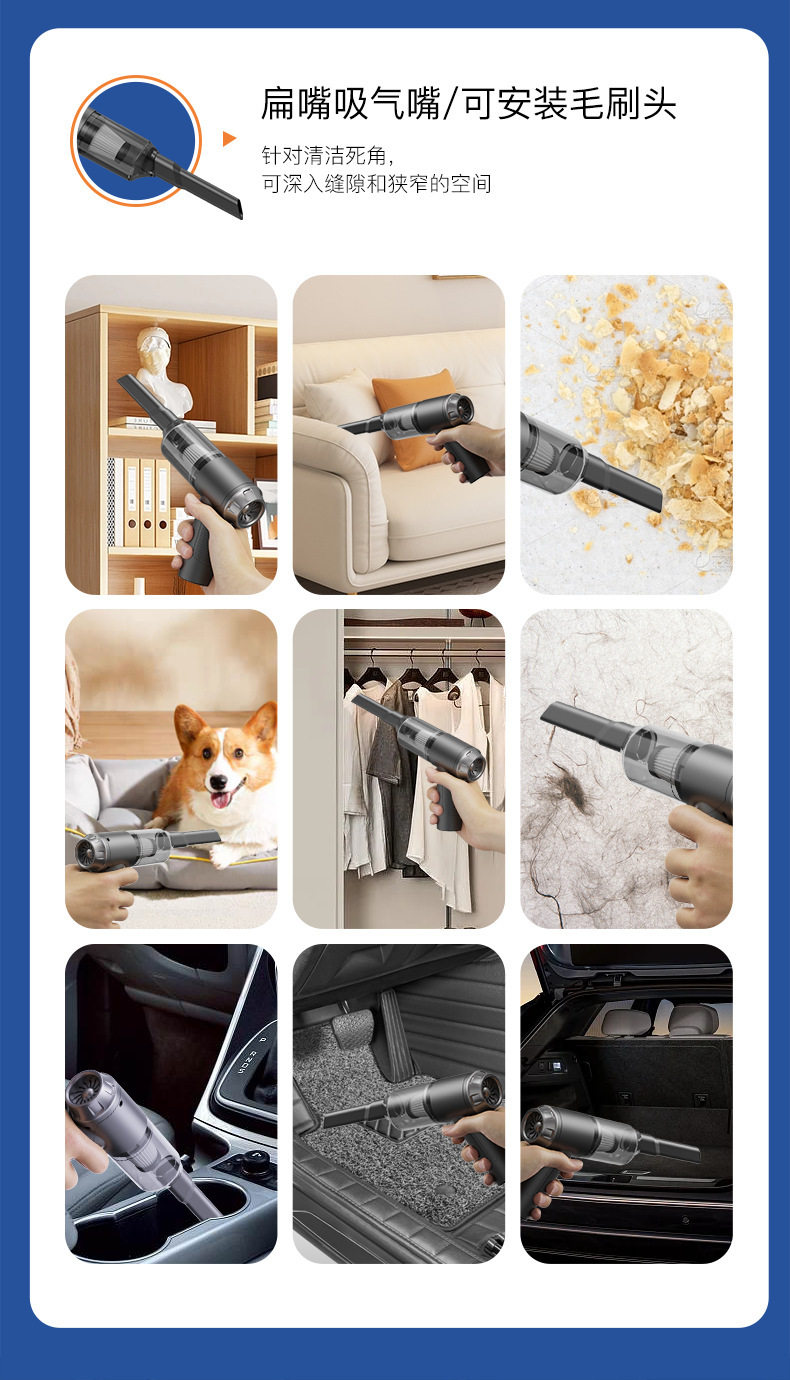 扁嘴吸气嘴/可安装毛刷头

针对清洁死角，
可深入缝隙和狭窄的空间