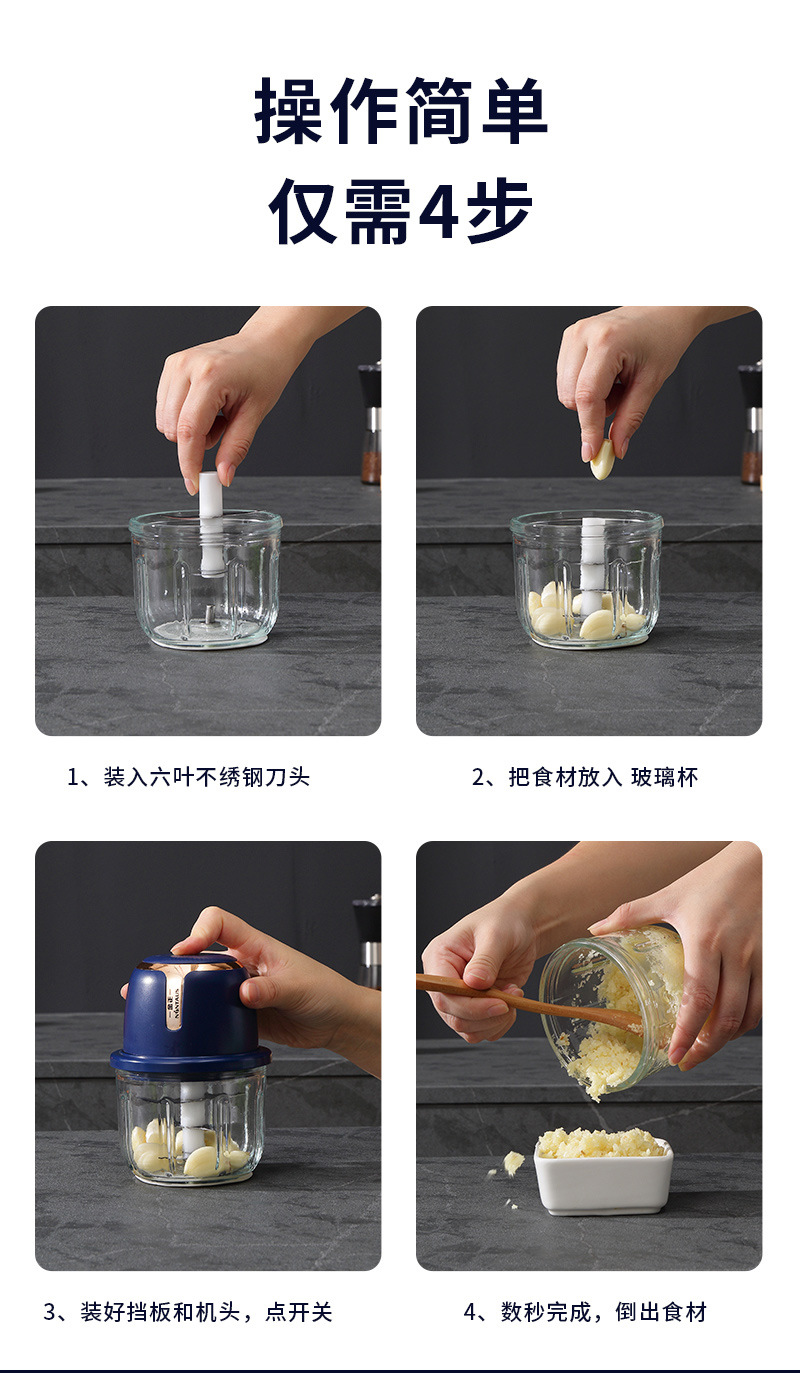 操作简单
仅需4步

1、装入六叶不绣钢刀头

2、把食材放入 玻璃杯

3、装好挡板和机头，点开关

4、数秒完成，倒出食材