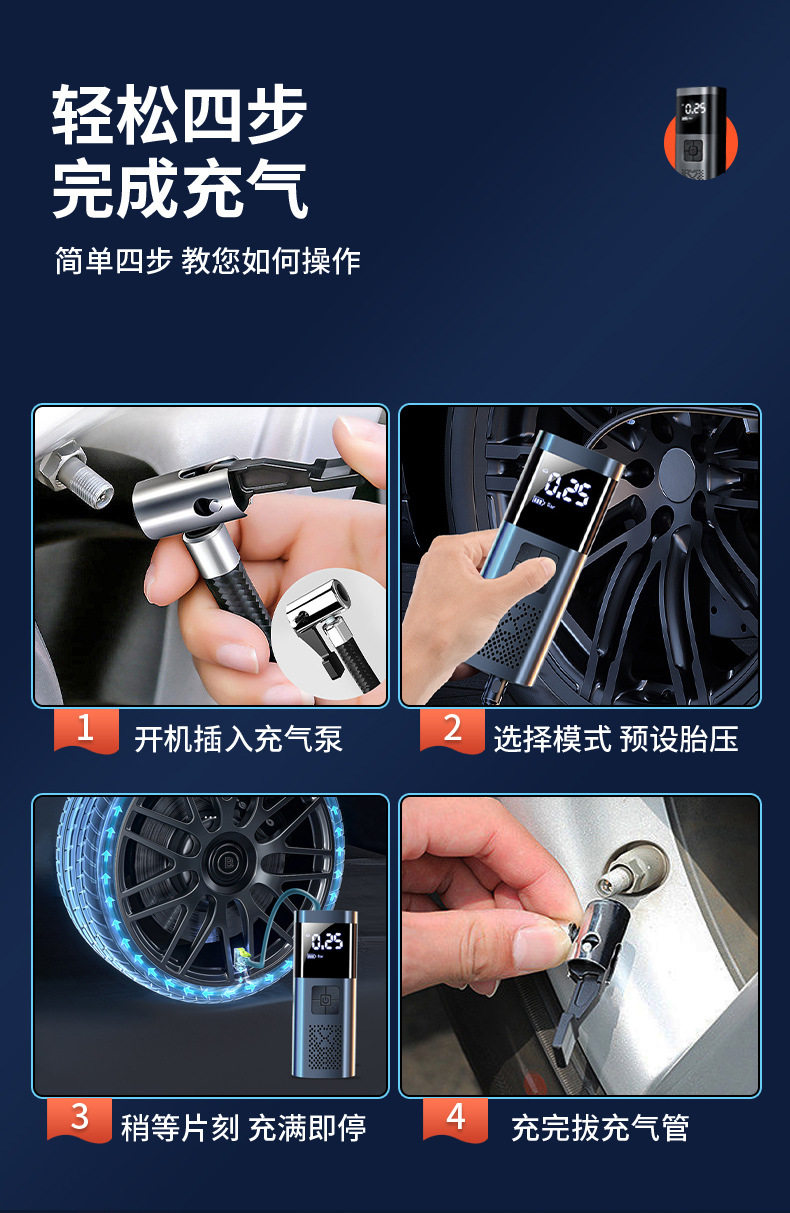 轻松四步
完成充气

简单四步 教您如何操作

0.25

0.25

1 开机插入充气泵

2 选择模式 预设胎压

0.25

3 稍等片刻 充满即停

4 充完拔充气管