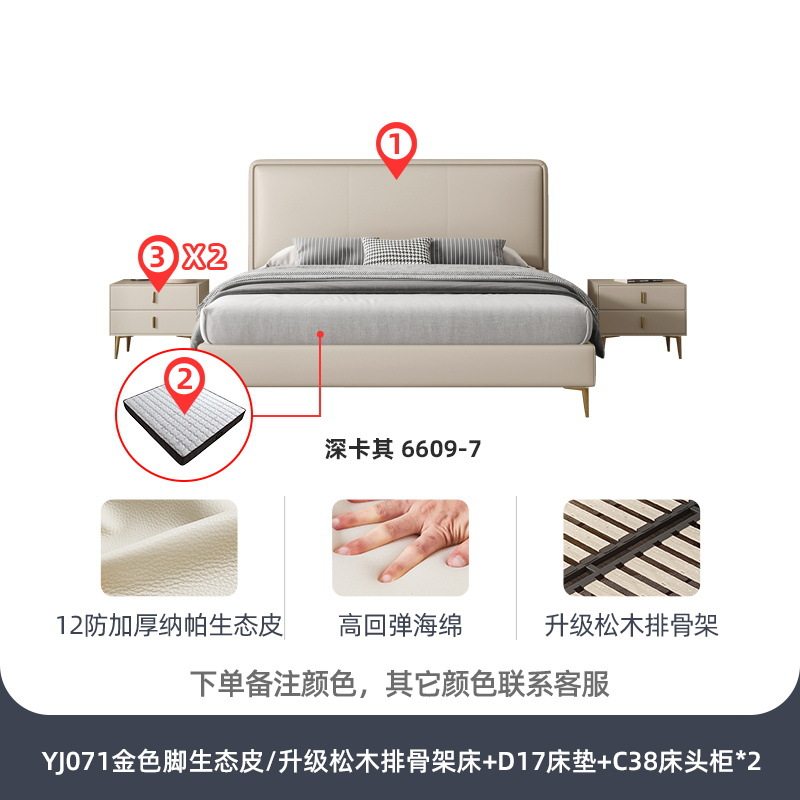 1

3 X2

2

深卡其 6609-7

12防加厚纳帕生态皮

高回弹海绵

升级松木排骨架

下单备注颜色，其它颜色联系客服

YJ071金色脚生态皮/升级松木排骨架床+D17床垫+C38床头柜*2