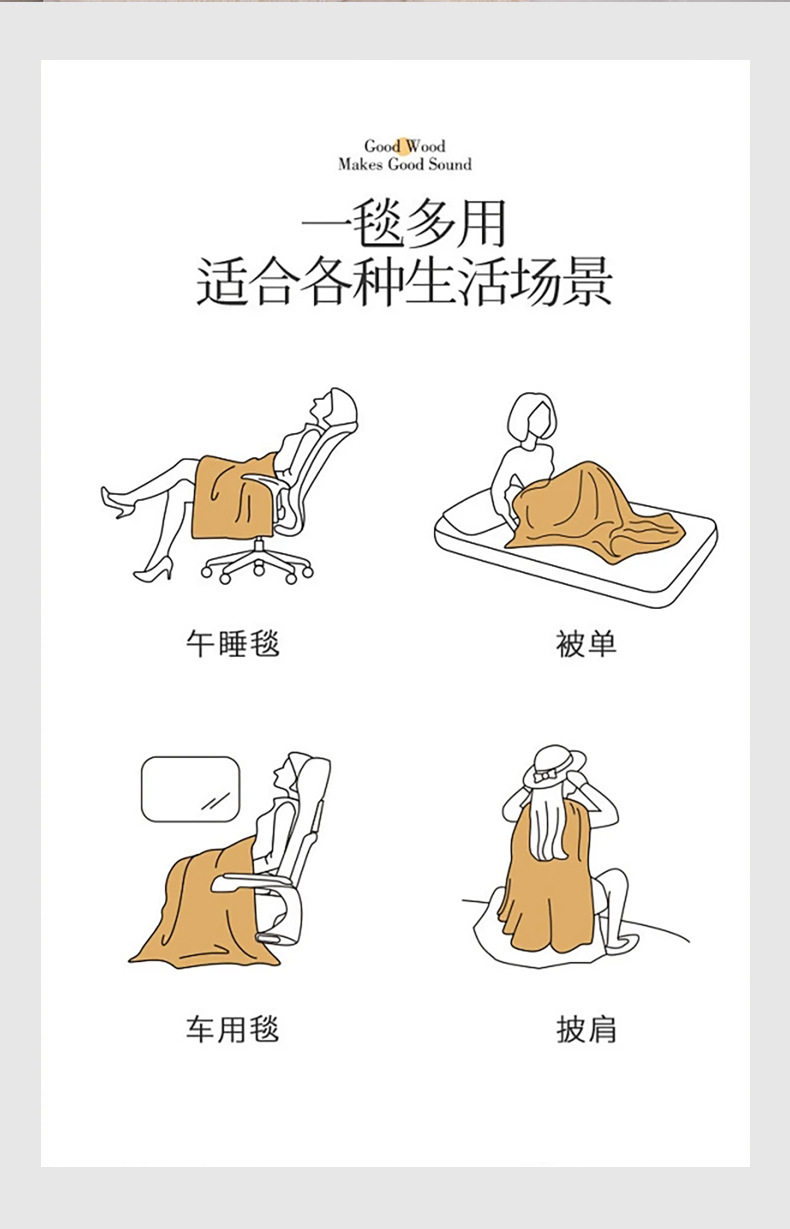 Good Wood
Makes Good Sound

一毯多用
适合各种生活场景

午睡毯

被单

车用毯

披肩