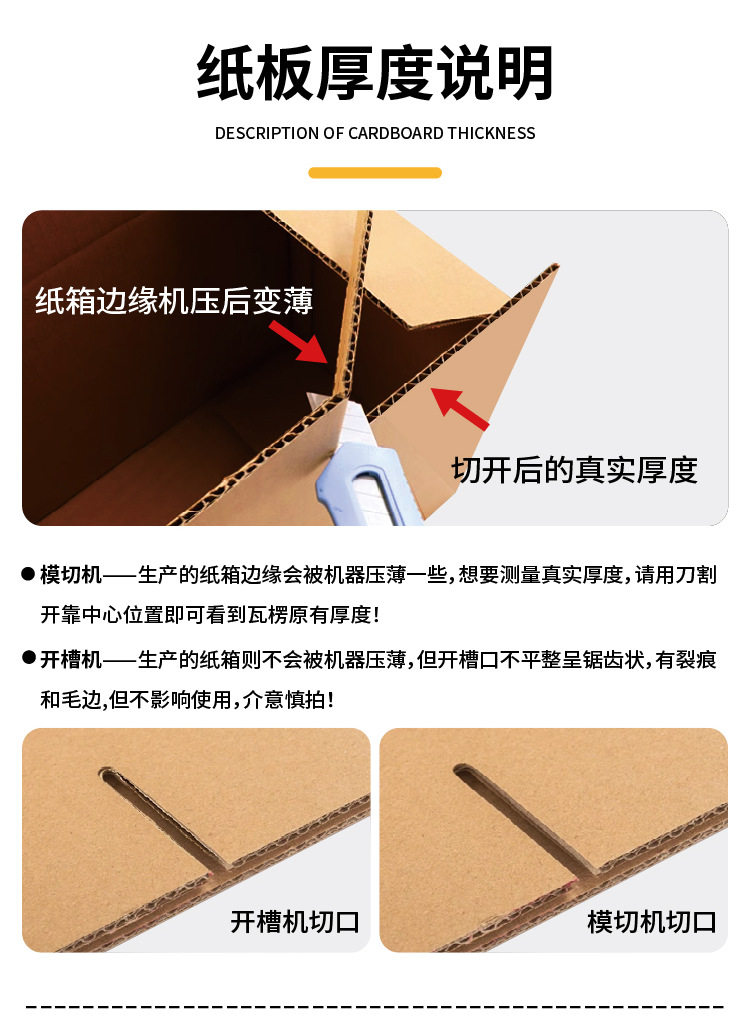 纸板厚度说明

DESCRIPTION OF CARDBOARD THICKNESS

纸箱边缘机压后变薄

切开后的真实厚度

● 模切机——生产的纸箱边缘会被机器压薄一些，想要测量真实厚度，请用刀割开靠中心位置即可看到瓦楞原有厚度！

● 开槽机——生产的纸箱则不会被机器压薄，但开槽口不平整呈锯齿状，有裂痕和毛边，但不影响使用，介意慎拍！

开槽机切口

模切机切口