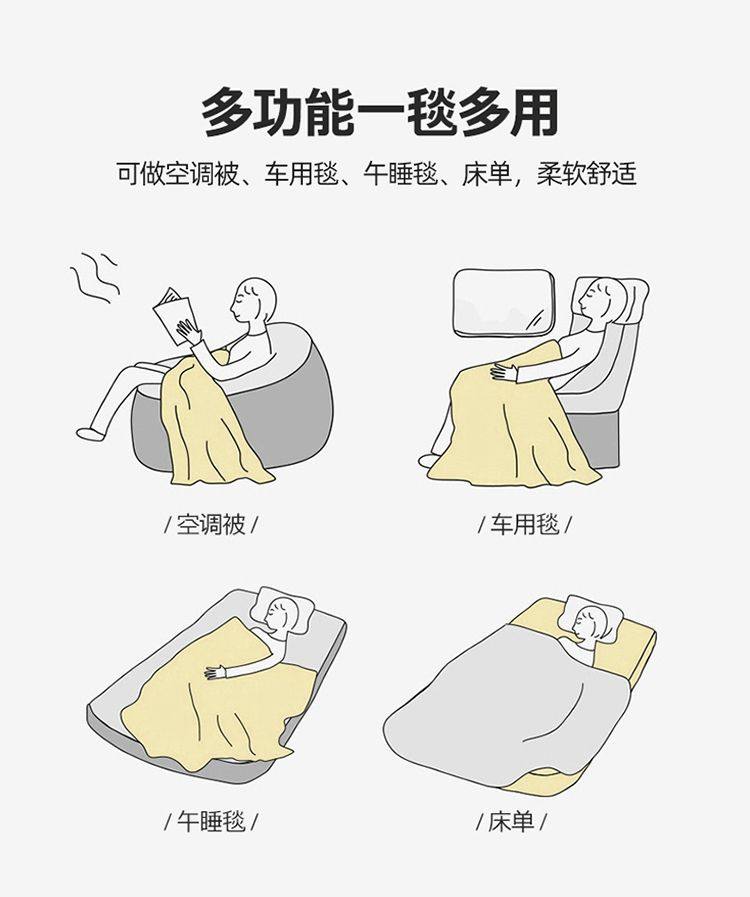 多功能一毯多用

可做空调被、车用毯、午睡毯、床单，柔软舒适

/ 空调被 /

/ 车用毯 /

/ 午睡毯 /

/ 床单 /