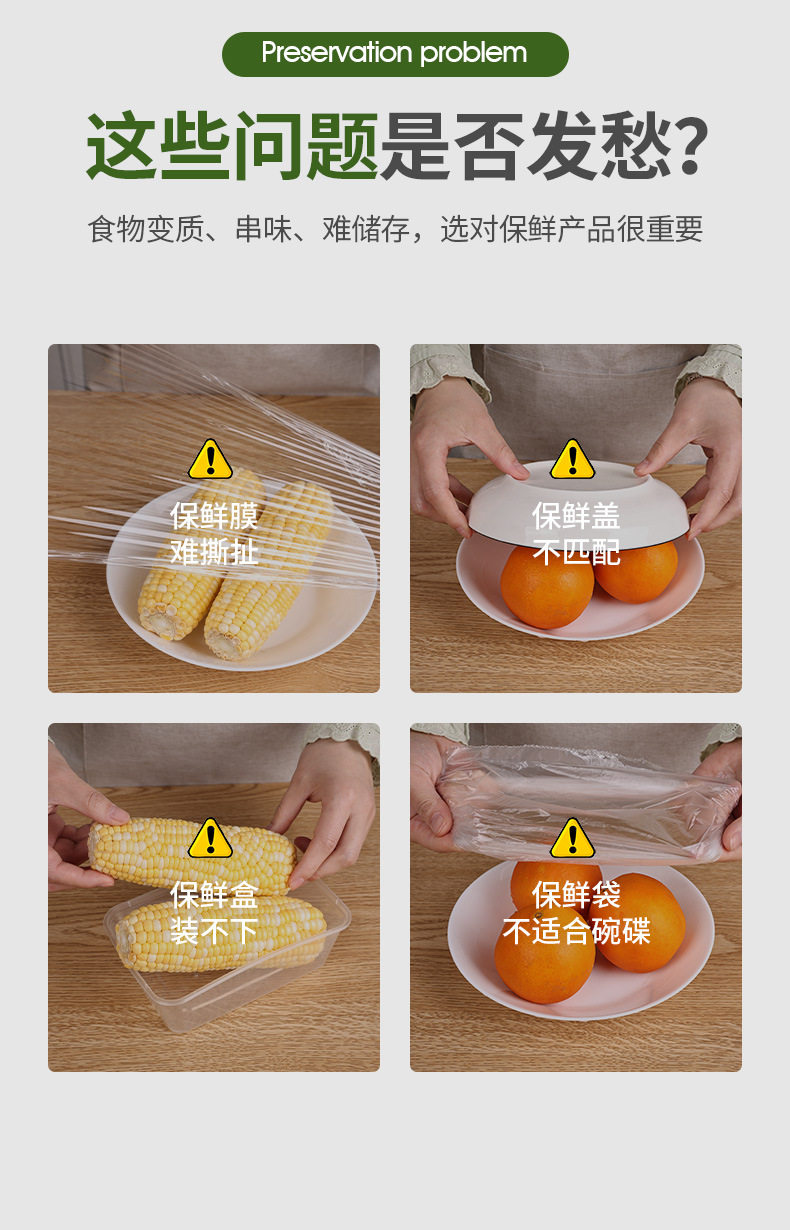 Preservation problem

这些问题是否发愁?

食物变质、串味、难储存，选对保鲜产品很重要

保鲜膜
难撕扯

保鲜盖
不匹配

保鲜盒
装不下

保鲜袋
不适合碗碟