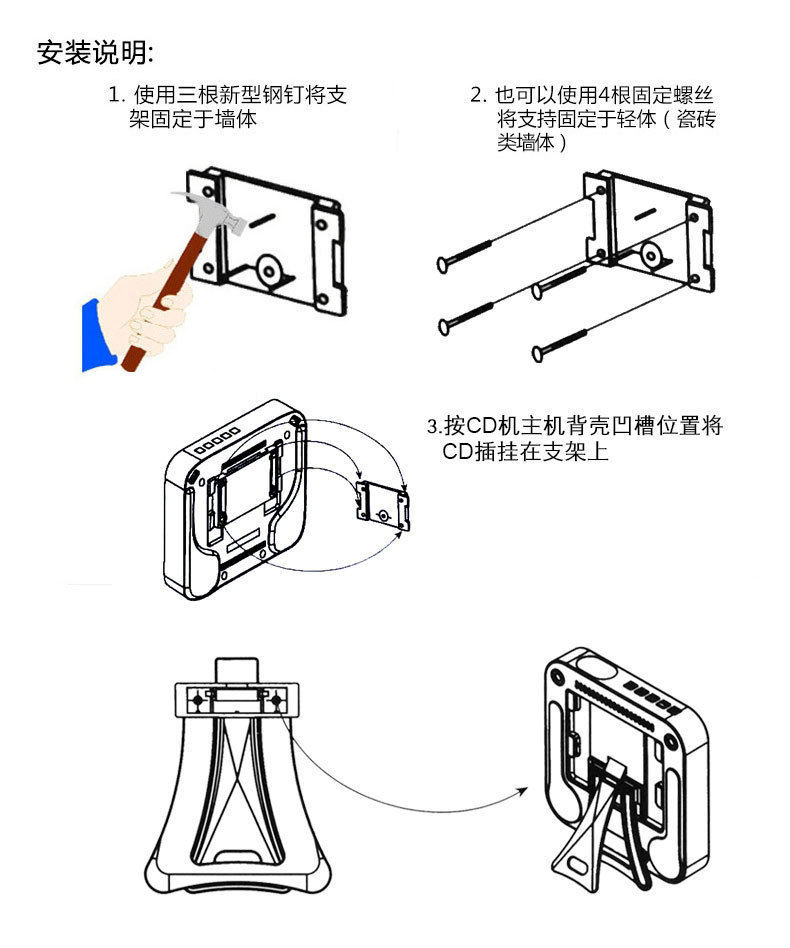 安装说明:

1. 使用三根新型钢钉将支架固定于墙体

2. 也可以使用4根固定螺丝将支持固定于轻体（瓷砖类墙体）

3.按CD机主机背壳凹槽位置将CD插挂在支架上