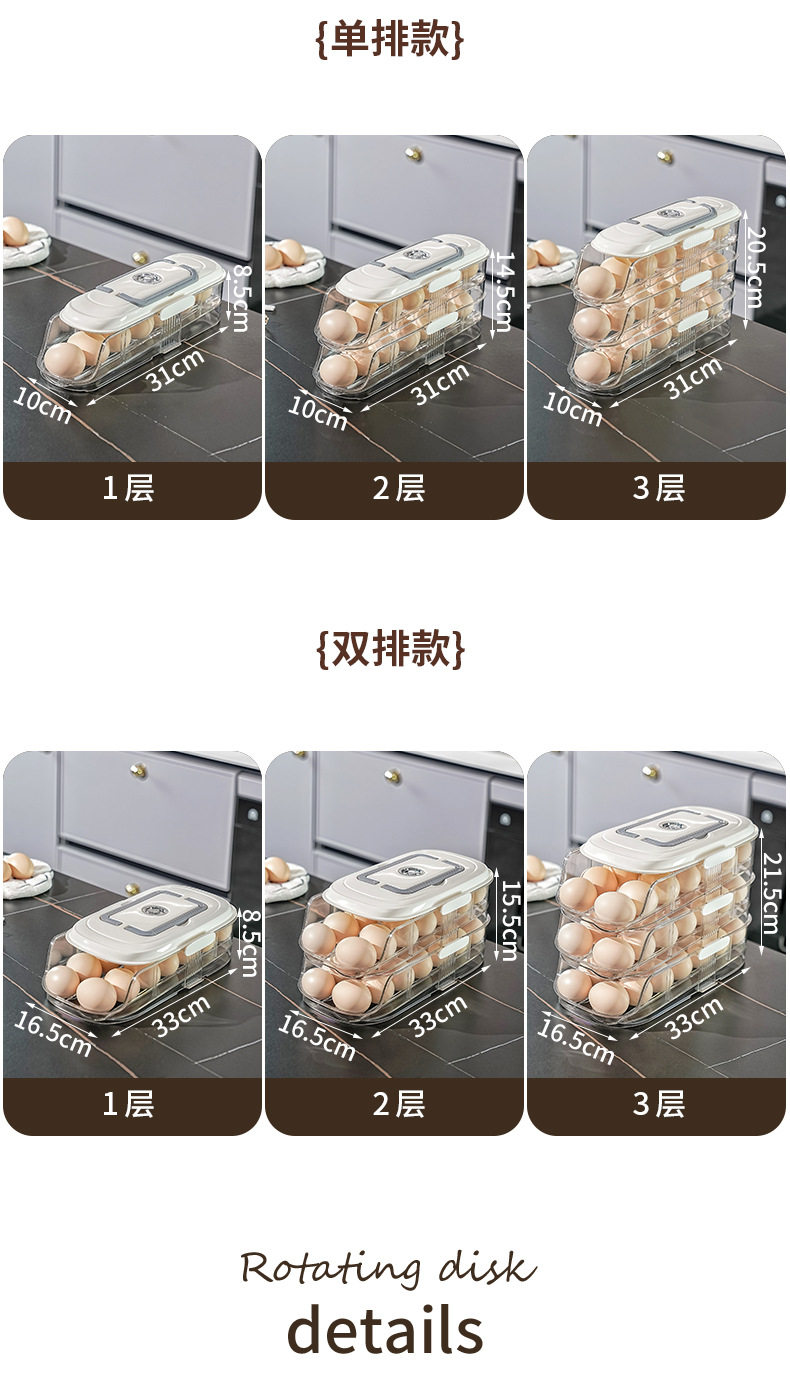 {单排款}

8.5cm
31cm
10cm
1层

14.5cm
31cm
10cm
2层

20.5cm
31cm
10cm
3层

{双排款}

8.5cm
33cm
16.5cm
1层

15.5cm
33cm
16.5cm
2层

21.5cm
33cm
16.5cm
3层

Rotating disk
details