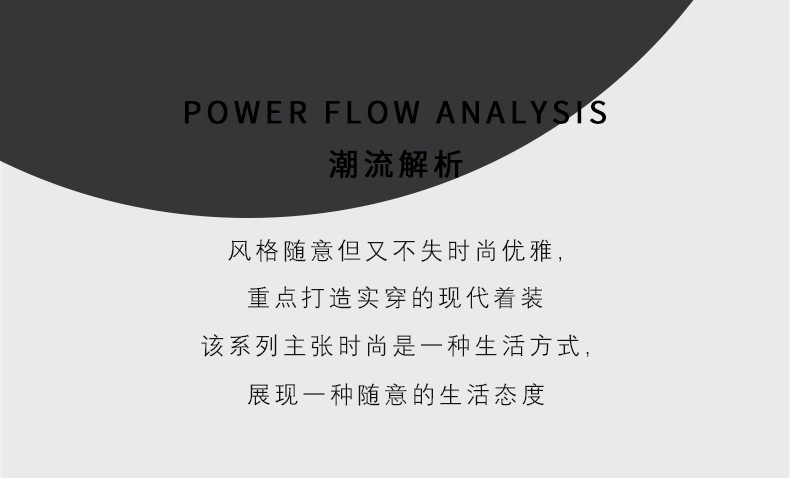 POWER FLOW ANALYSIS
潮流解析

风格随意但又不失时尚优雅,
重点打造实穿的现代着装
该系列主张时尚是一种生活方式,
展现一种随意的生活态度