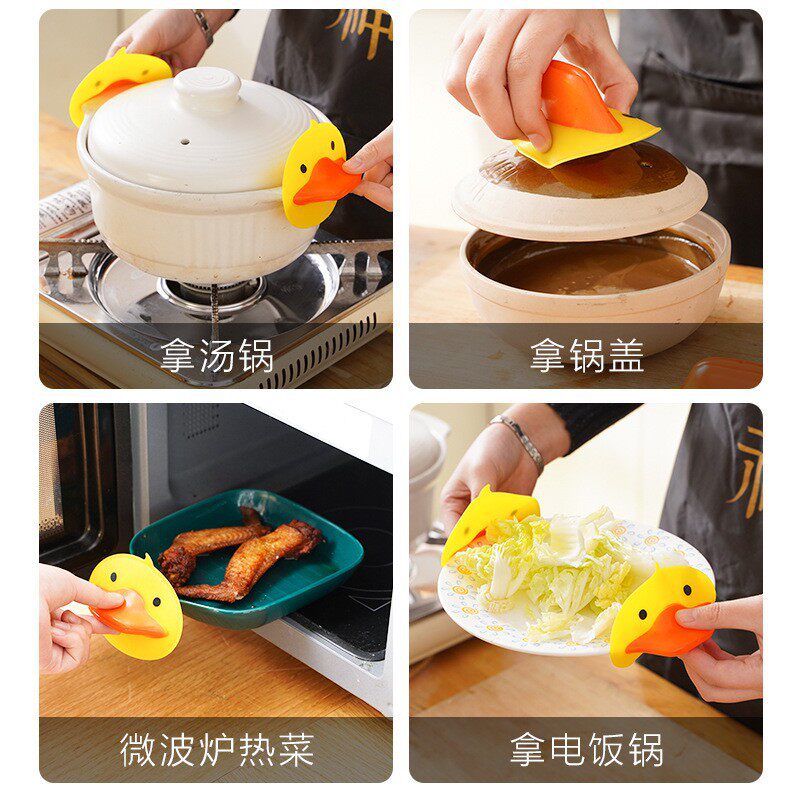 拿汤锅

拿锅盖

微波炉热菜

拿电饭锅