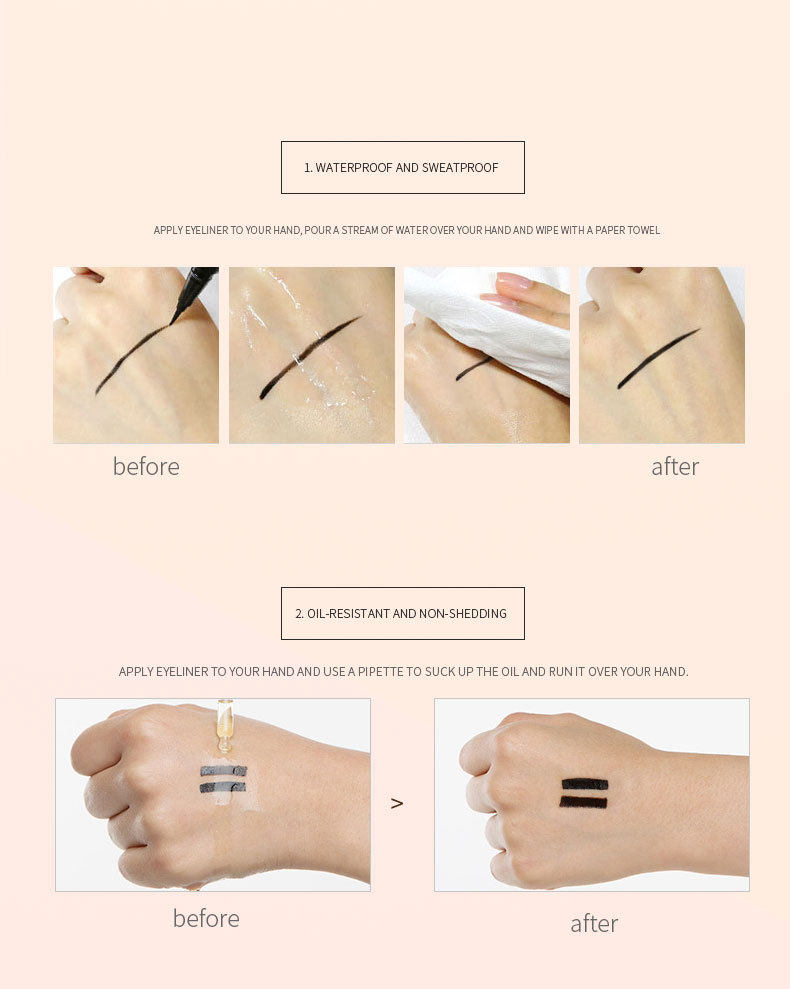 1. WATERPROOF AND SWEATPROOF

APPLY EYELINER TO YOUR HAND, POUR A STREAM OF WATER OVER YOUR HAND AND WIPE WITH A PAPER TOWEL

before

after

2. OIL-RESISTANT AND NON-SHEDDING

APPLY EYELINER TO YOUR HAND AND USE A PIPETTE TO SUCK UP THE OIL AND RUN IT OVER YOUR HAND.

>

before

after