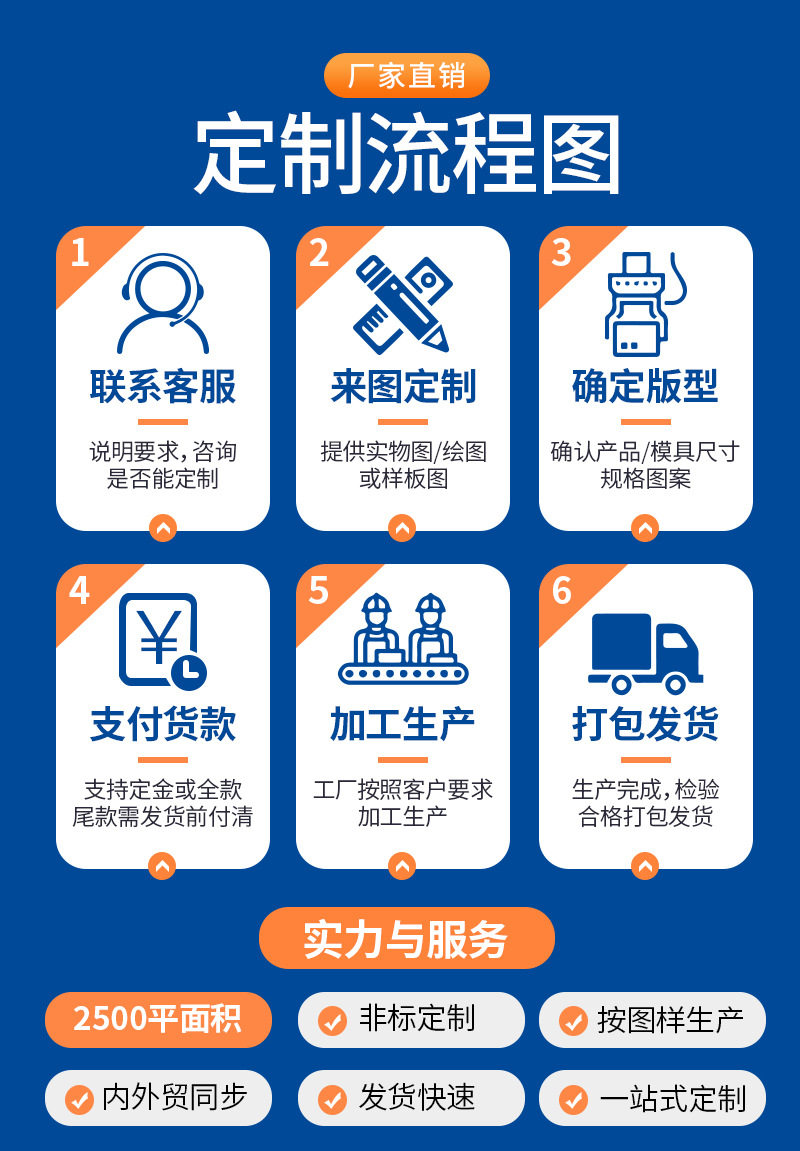 厂家直销

定制流程图

1
联系客服
说明要求，咨询是否能定制

2
来图定制
提供实物图/绘图或样板图

3
确定版型
确认产品/模具尺寸规格图案

4
支付货款
支持定金或全款尾款需发货前付清

5
加工生产
工厂按照客户要求加工生产

6
打包发货
生产完成，检验合格打包发货

实力与服务

2500平面积
非标定制
按图样生产
内外贸同步
发货快速
一站式定制