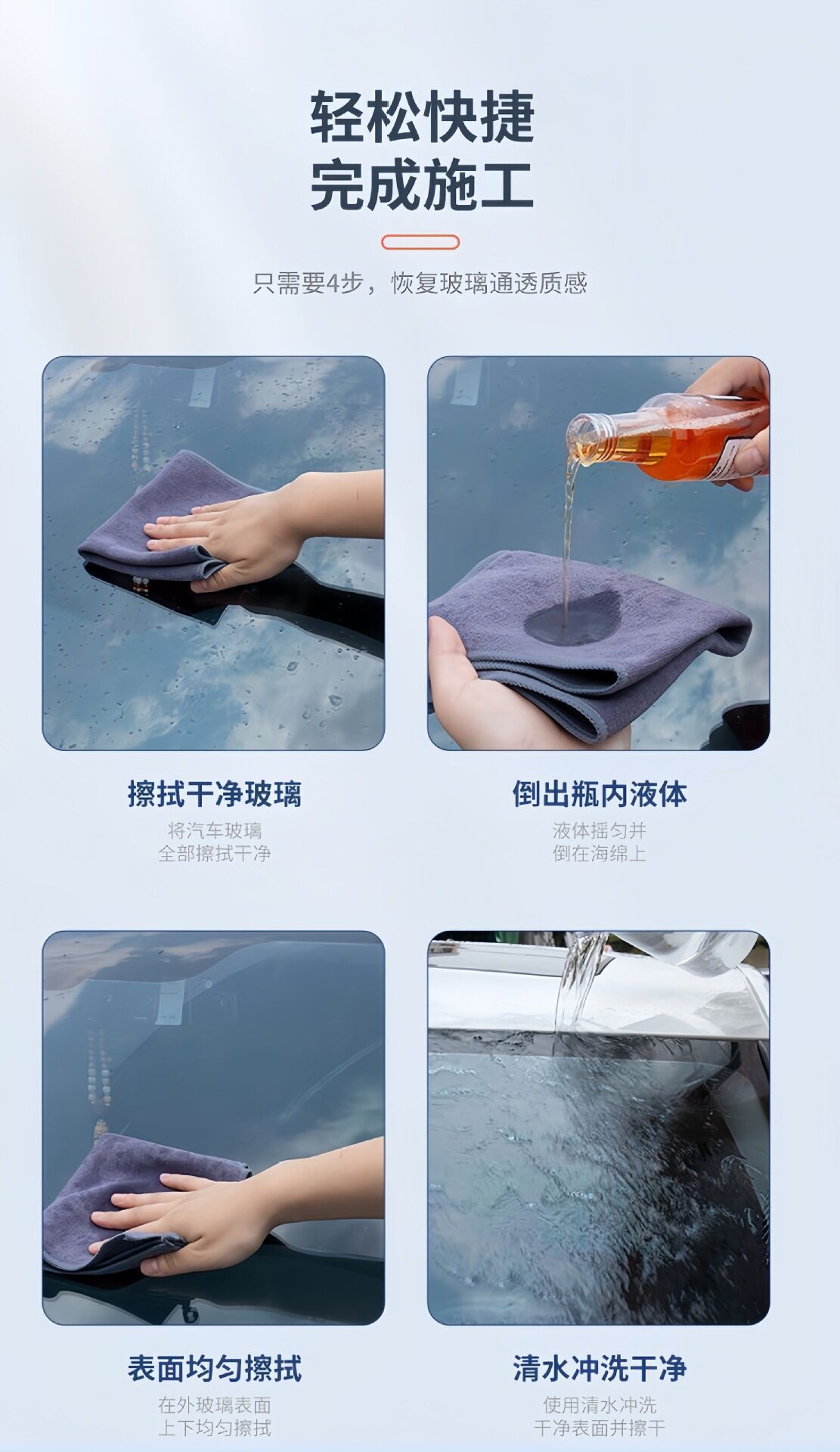 轻松快捷
完成施工

只需要4步，恢复玻璃通透质感

擦拭干净玻璃
将汽车玻璃
全部擦拭干净

倒出瓶内液体
液体摇匀并
倒在海绵上

表面均匀擦拭
在外玻璃表面
上下均匀擦拭

清水冲洗干净
使用清水冲洗
干净表面并擦干