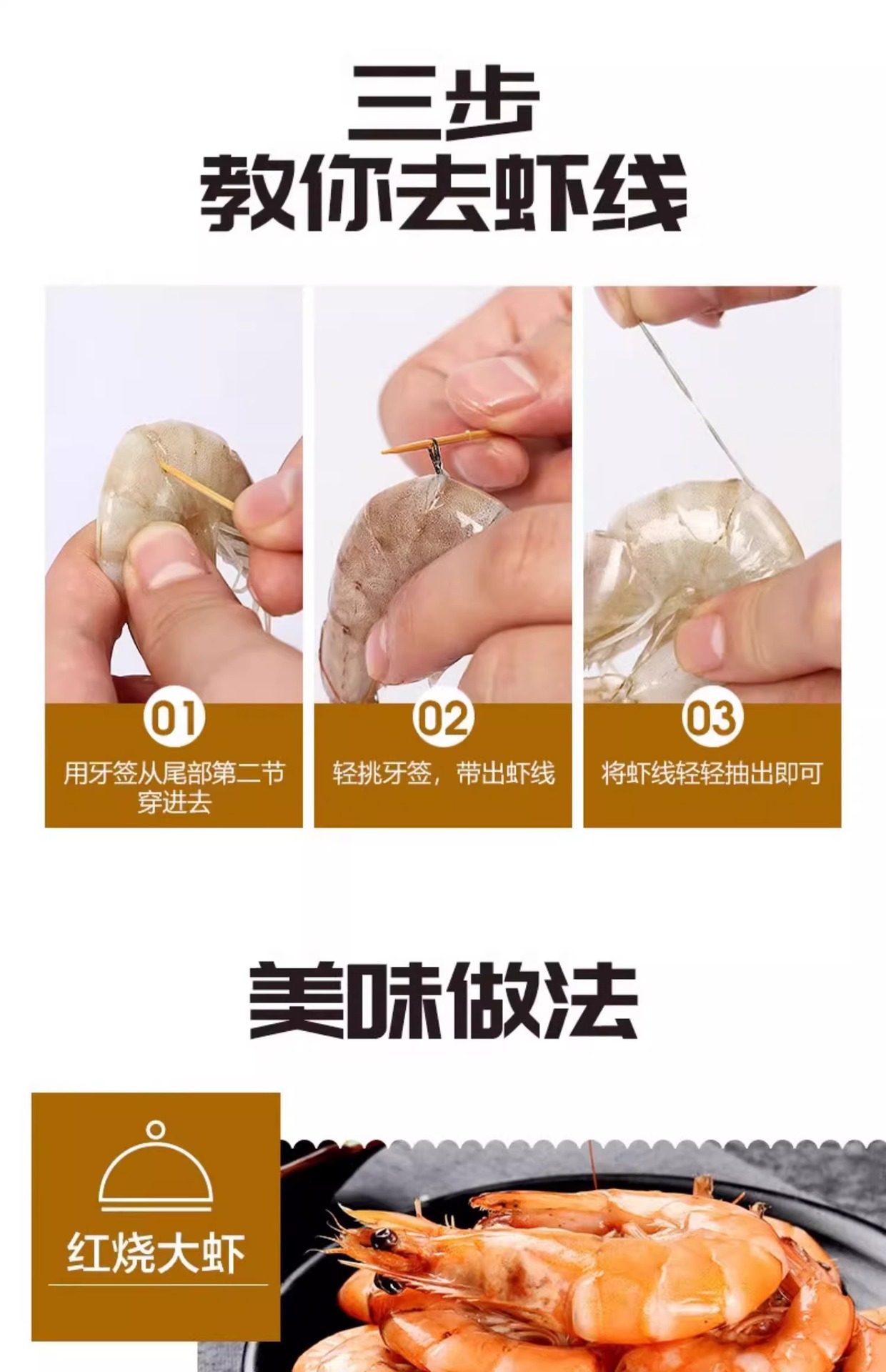 三步
教你去虾线

01
用牙签从尾部第二节穿进去

02
轻挑牙签，带出虾线

03
将虾线轻轻抽出即可

美味做法

红烧大虾