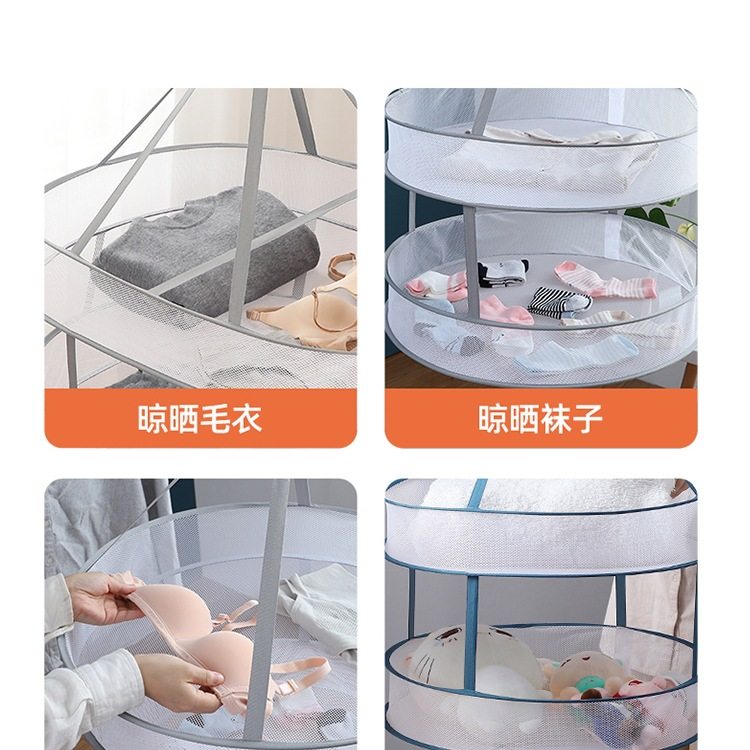 晾晒毛衣

晾晒袜子