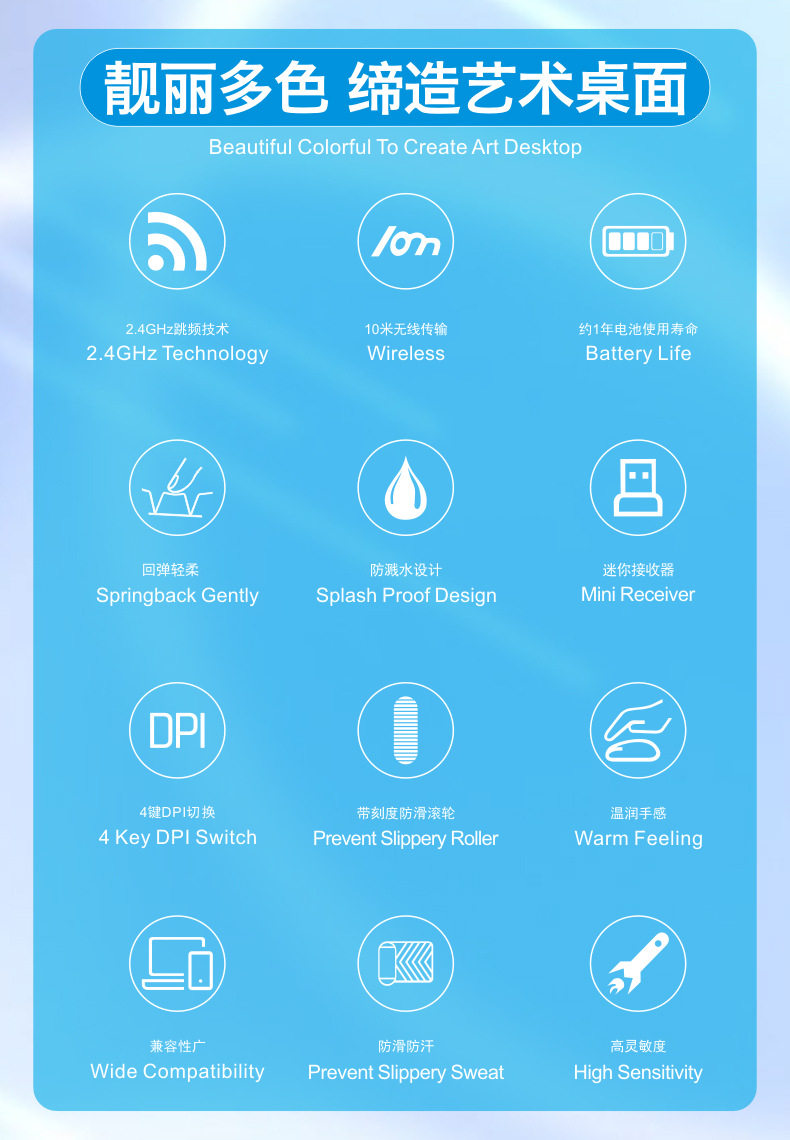 靓丽多色 缔造艺术桌面

Beautiful Colorful To Create Art Desktop

10m

2.4GHz跳频技术
2.4GHz Technology

10米无线传输
Wireless

约1年电池使用寿命
Battery Life

回弹轻柔
Springback Gently

防溅水设计
Splash Proof Design

迷你接收器
Mini Receiver

DPI

4键DPI切换
4 Key DPI Switch

带刻度防滑滚轮
Prevent Slippery Roller

温润手感
Warm Feeling

兼容性广
Wide Compatibility

防滑防汗
Prevent Slippery Sweat

高灵敏度
High Sensitivity