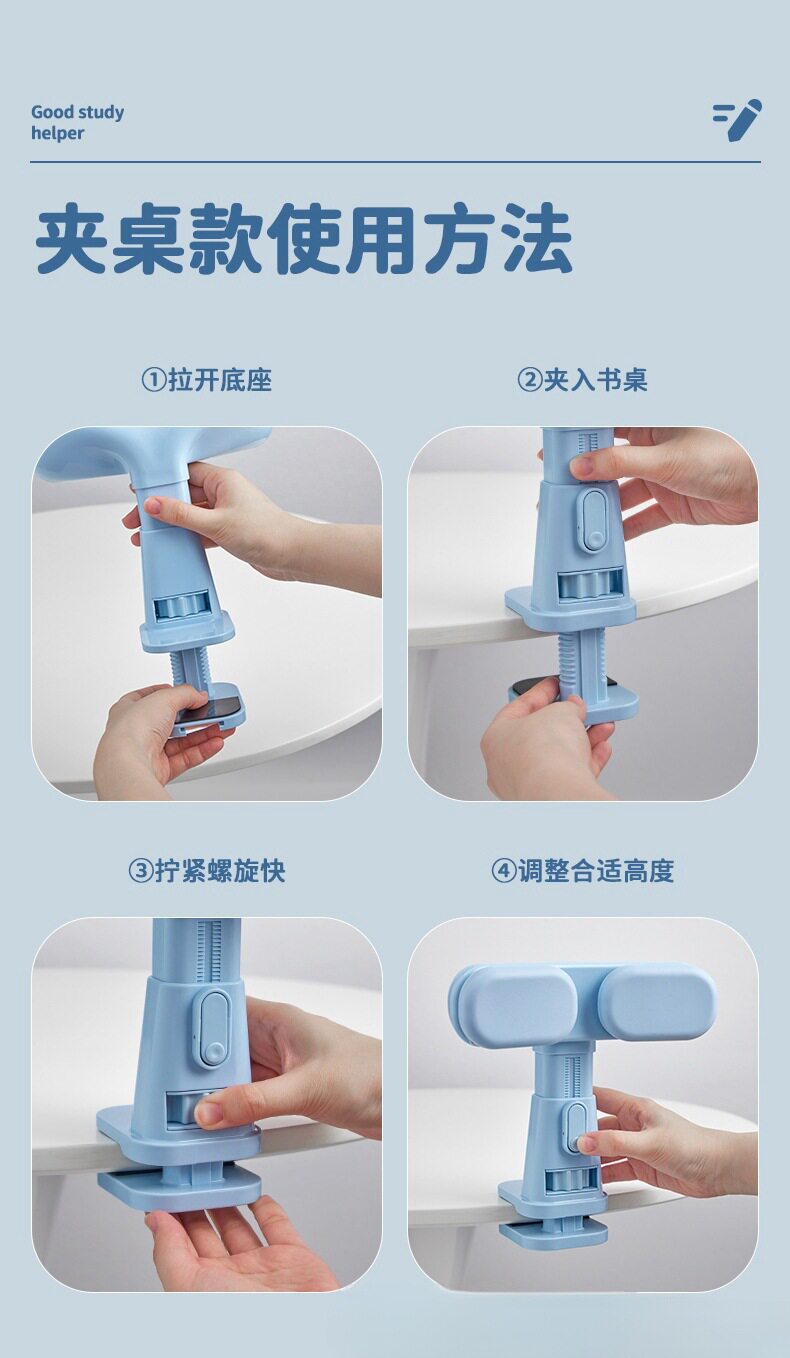 Good study helper

夹桌款使用方法

①拉开底座

②夹入书桌

③拧紧螺旋快

④调整合适高度