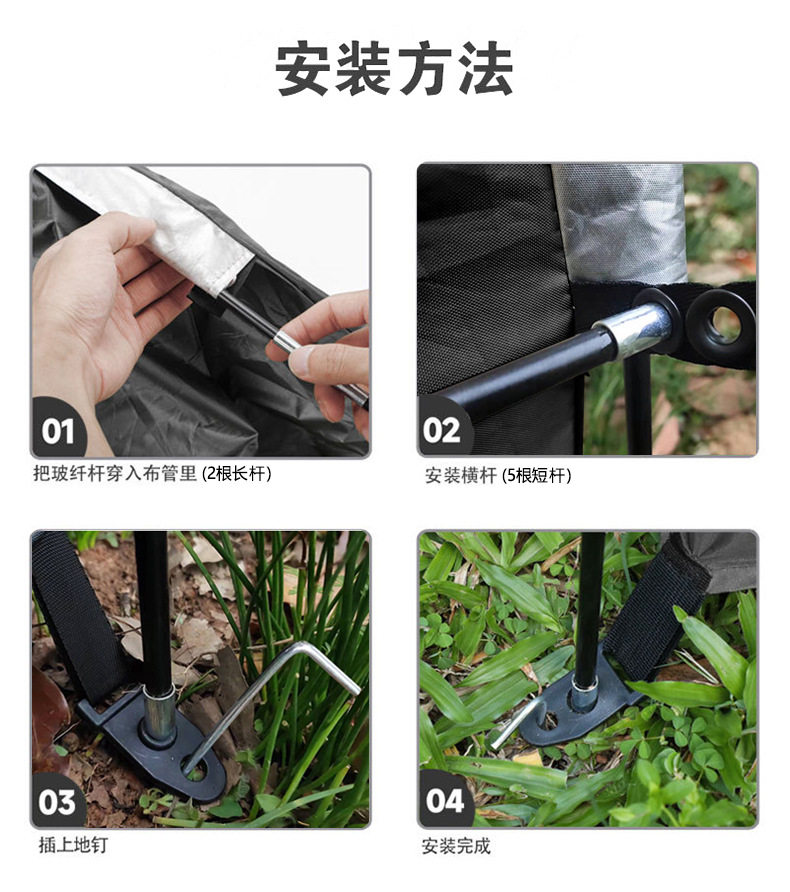 安装方法

01

把玻纤杆穿入布管里 (2根长杆)

02

安装横杆 (5根短杆)

03

插上地钉

04

安装完成