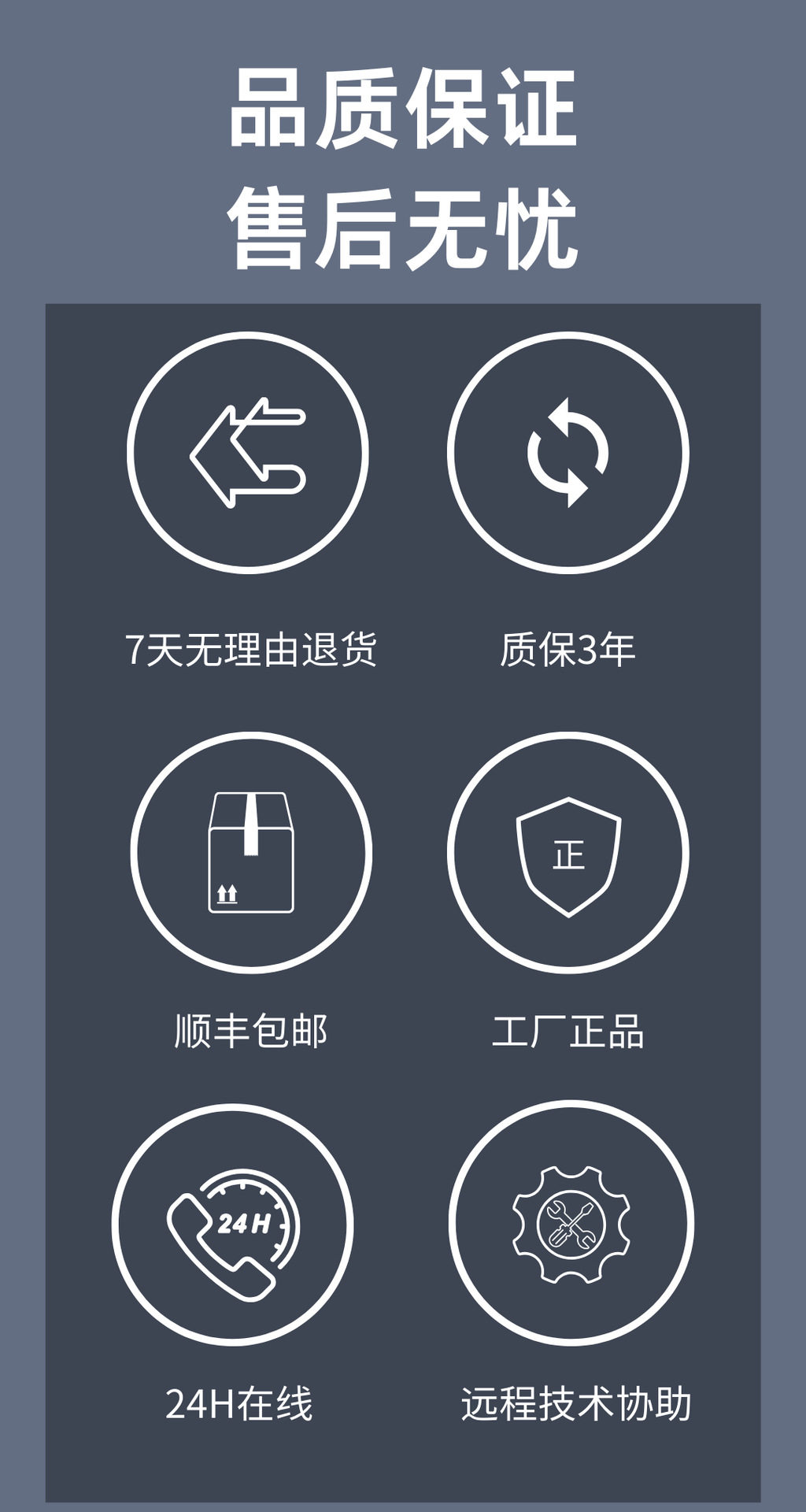 品质保证
售后无忧

7天无理由退货

质保3年

顺丰包邮

正

工厂正品

24H

24H在线

远程技术协助