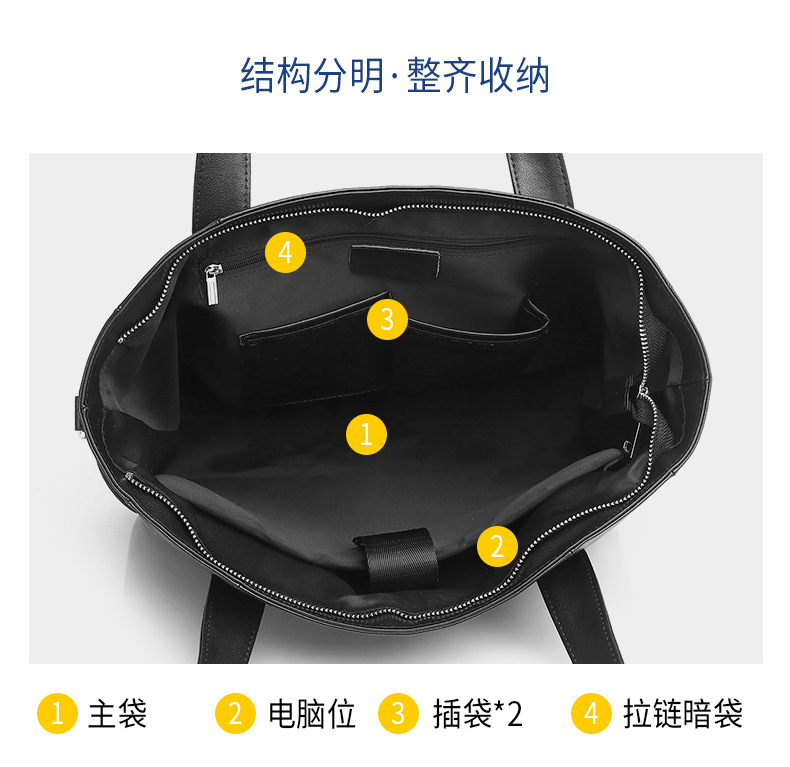 结构分明·整齐收纳

4

3

1

2

1 主袋 2 电脑位 3 插袋*2 4 拉链暗袋