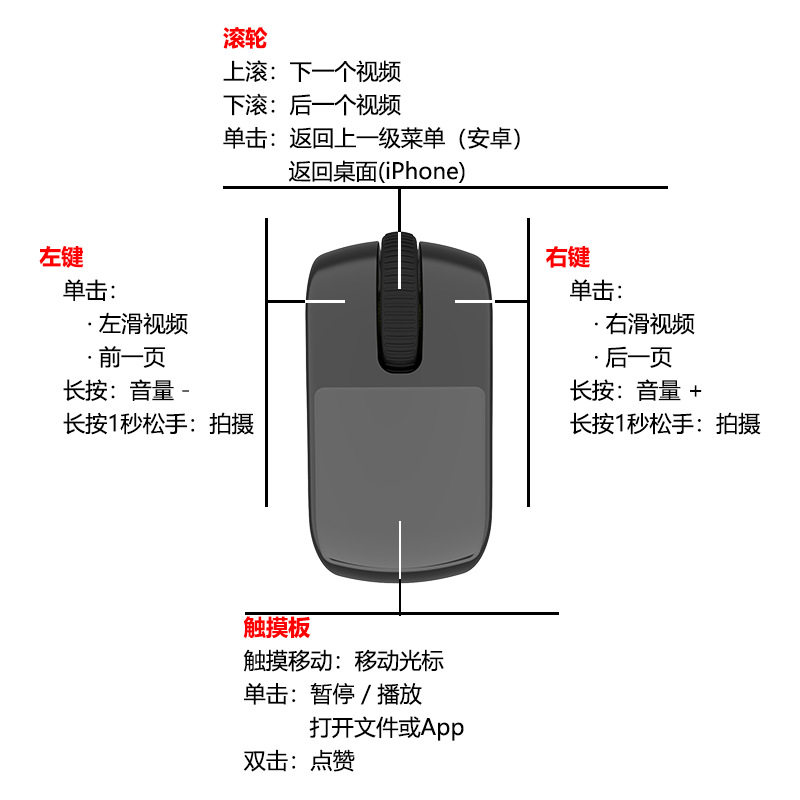 滚轮
上滚：下一个视频
下滚：后一个视频
单击：返回上一级菜单（安卓）
返回桌面(iPhone)

左键
单击：
· 左滑视频
· 前一页
长按：音量 -
长按1秒松手：拍摄

右键
单击：
· 右滑视频
· 后一页
长按：音量 +
长按1秒松手：拍摄

触摸板
触摸移动：移动光标
单击：暂停 / 播放
打开文件或App
双击：点赞