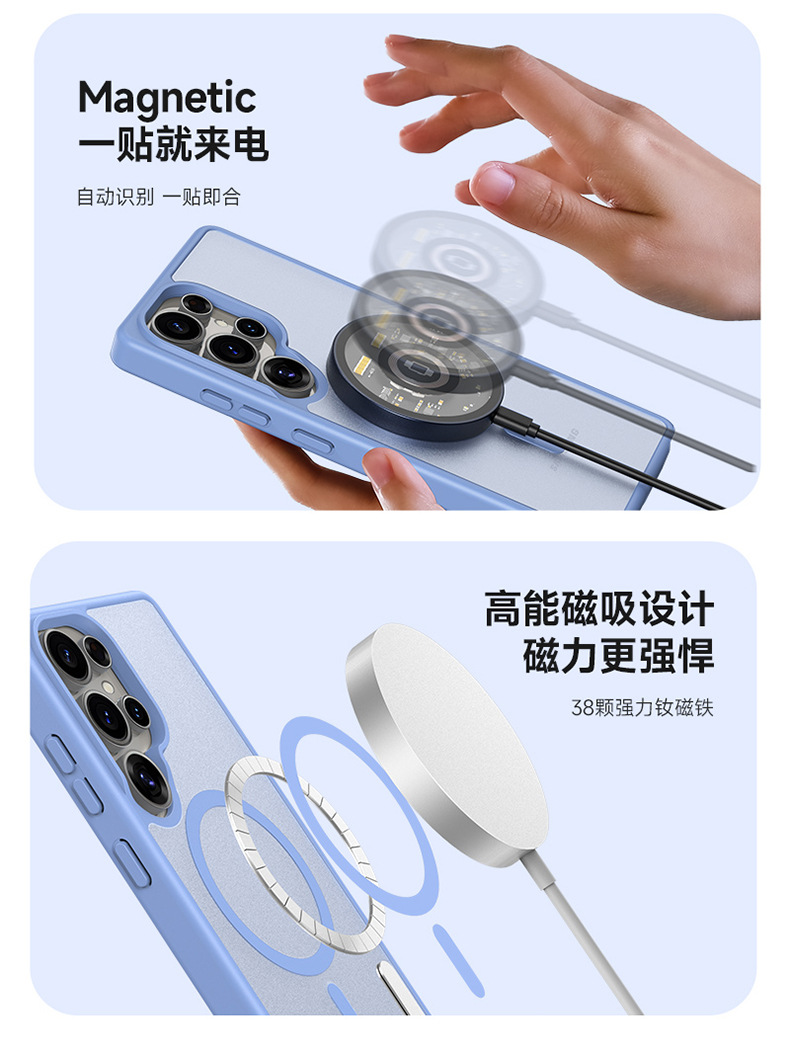 Magnetic
一贴就来电

自动识别 一贴即合

高能磁吸设计
磁力更强悍

38颗强力钕磁铁