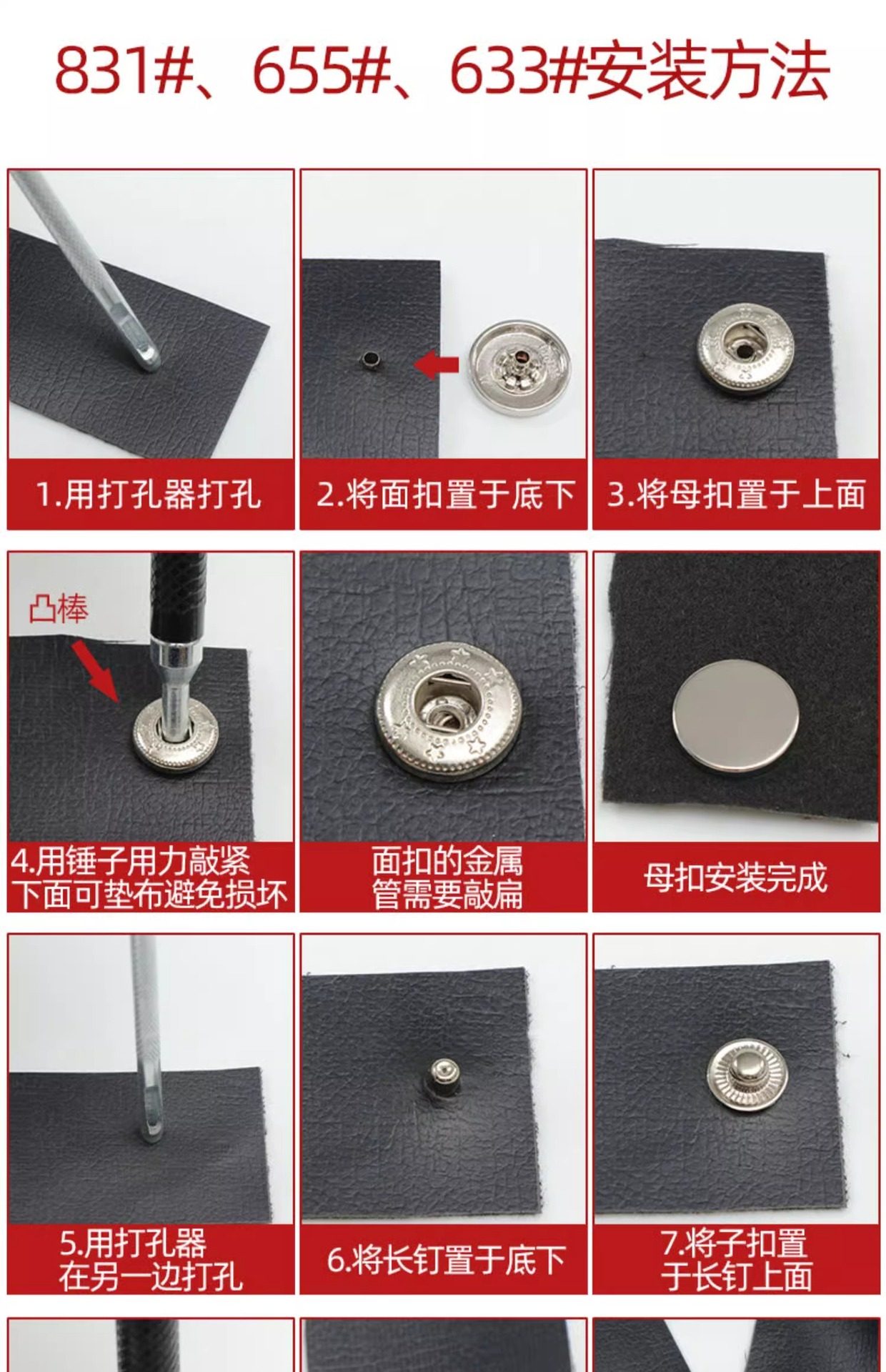 831#、655#、633#安装方法

1.用打孔器打孔

2.将面扣置于底下

3.将母扣置于上面

凸棒

4.用锤子用力敲紧
下面可垫布避免损坏

面扣的金属
管需要敲扁

母扣安装完成

5.用打孔器
在另一边打孔

6.将长钉置于底下

7.将子扣置
于长钉上面