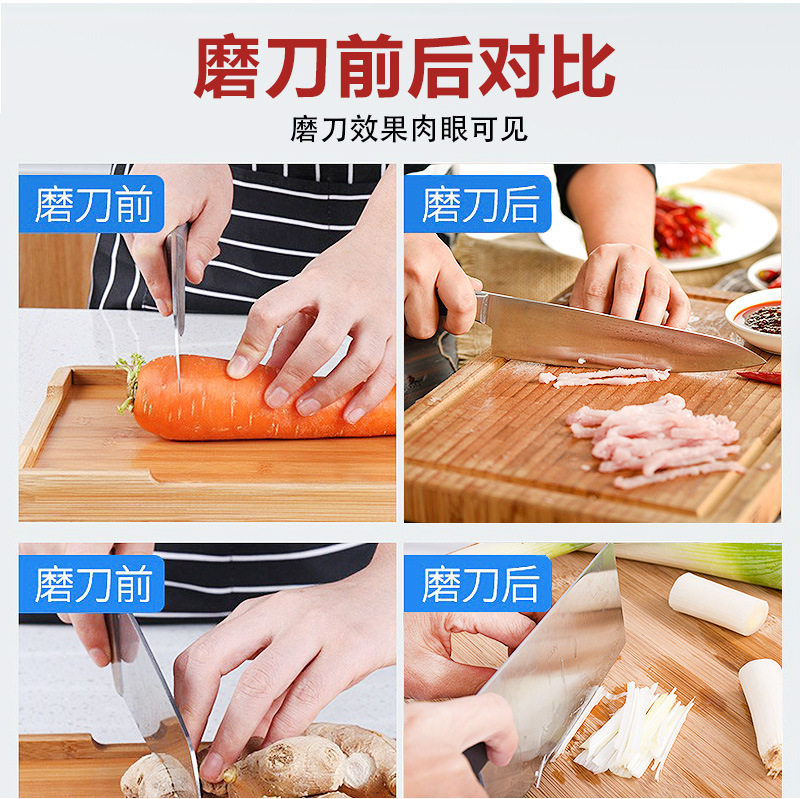 磨刀前后对比

磨刀效果肉眼可见

磨刀前

磨刀后

磨刀前

磨刀后