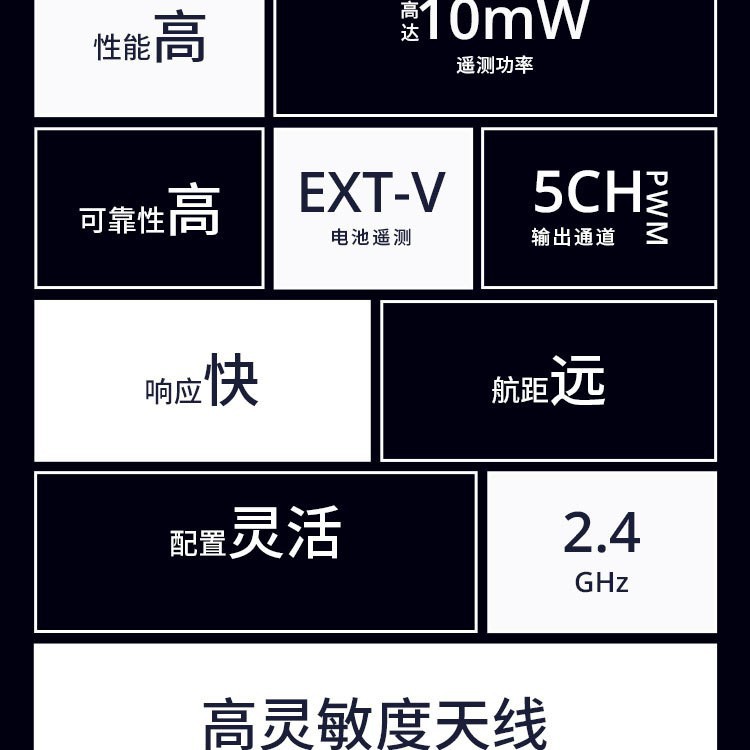 性能高

高达10mW
遥测功率

可靠性高

EXT-V
电池遥测

5CH PWM
输出通道

响应快

航距远

配置灵活

2.4
GHz

高灵敏度天线