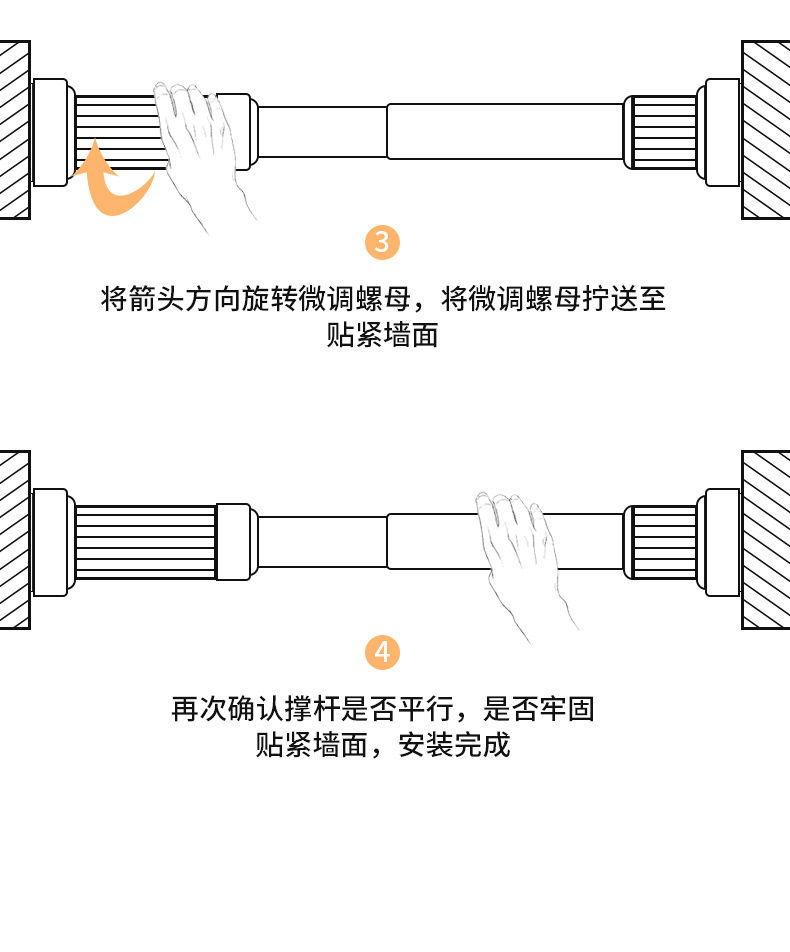 3

将箭头方向旋转微调螺母，将微调螺母拧送至贴紧墙面

4

再次确认撑杆是否平行，是否牢固贴紧墙面，安装完成