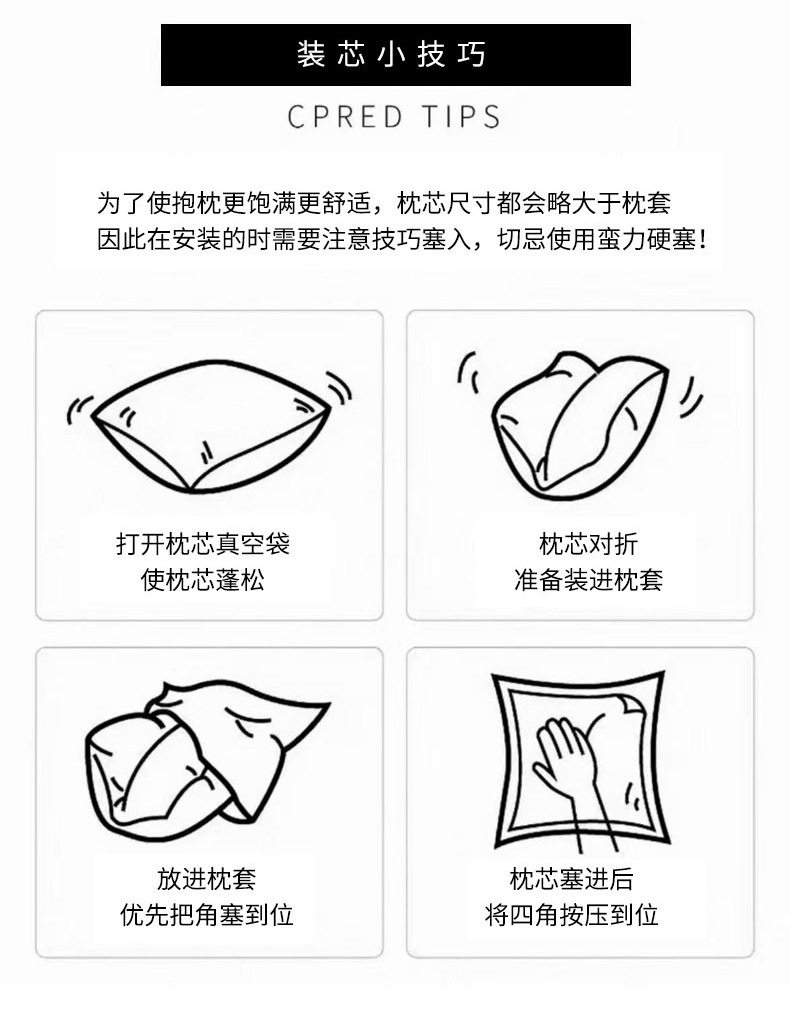 装芯小技巧

CPRED TIPS

为了使抱枕更饱满更舒适，枕芯尺寸都会略大于枕套
因此在安装的时需要注意技巧塞入，切忌使用蛮力硬塞！

打开枕芯真空袋
使枕芯蓬松

枕芯对折
准备装进枕套

放进枕套
优先把角塞到位

枕芯塞进后
将四角按压到位