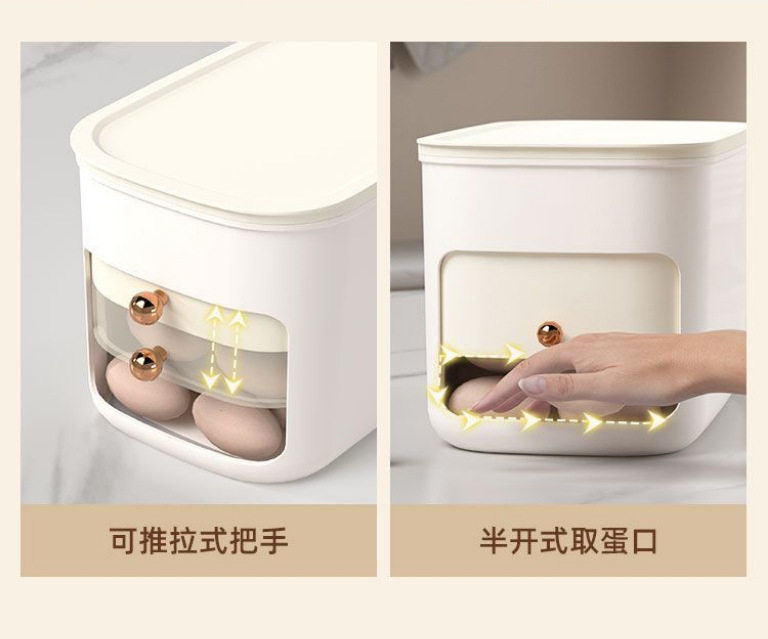 可推拉式把手

半开式取蛋口