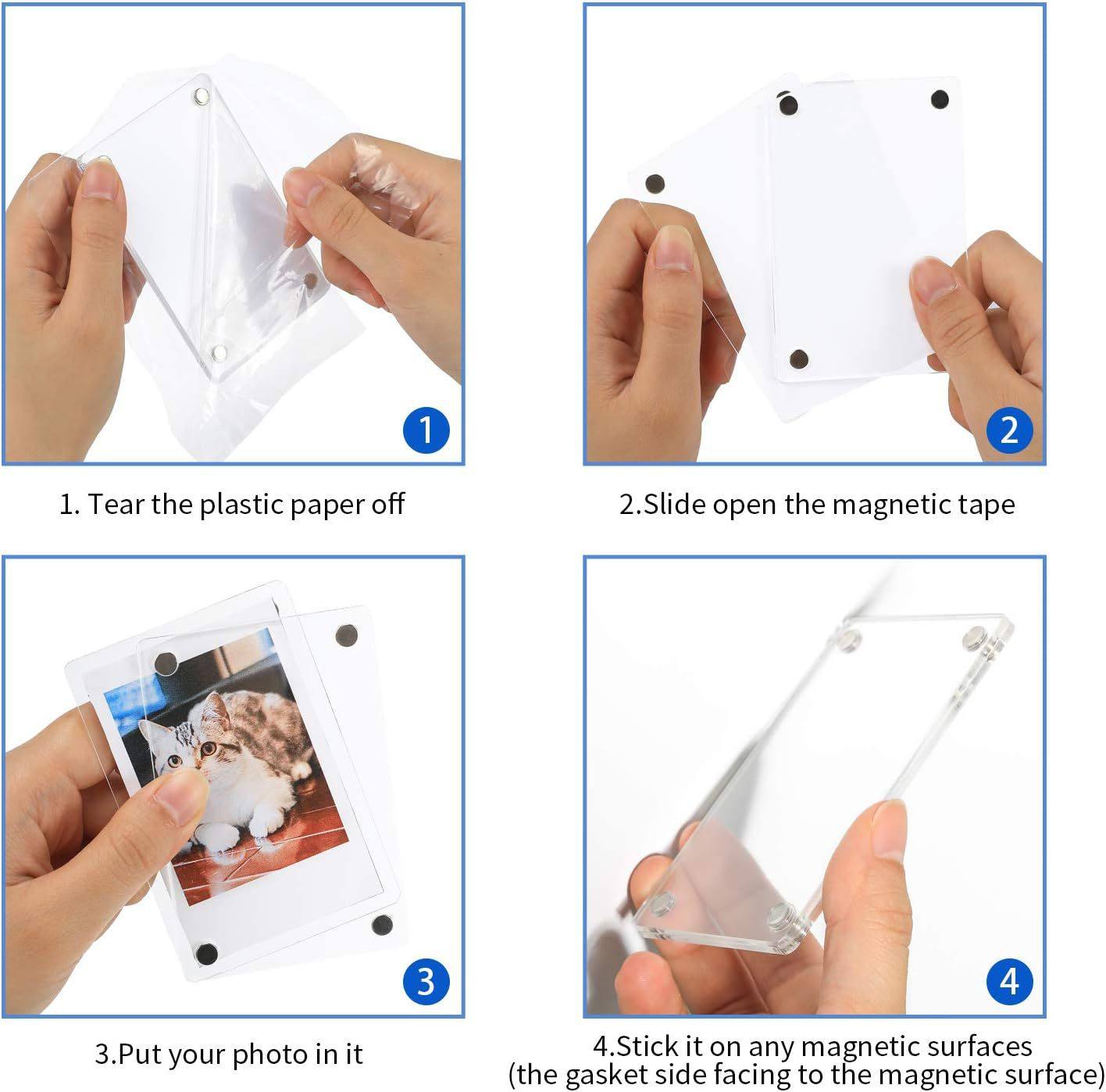 1

1. Tear the plastic paper off

2

2.Slide open the magnetic tape

3

3.Put your photo in it

4

4.Stick it on any magnetic surfaces
(the gasket side facing to the magnetic surface)