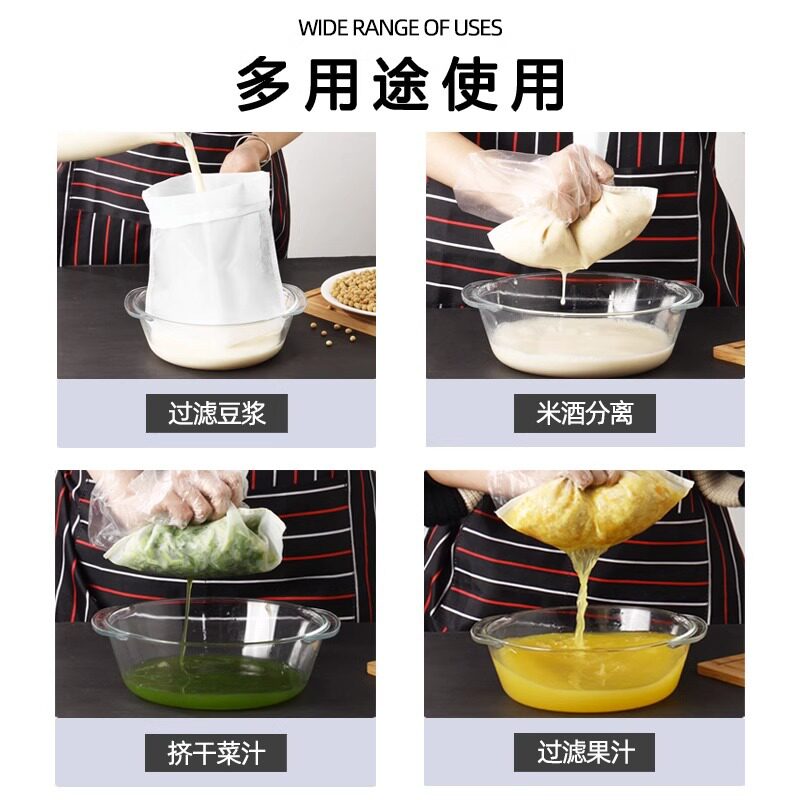 WIDE RANGE OF USES

多用途使用

过滤豆浆

米酒分离

挤干菜汁

过滤果汁