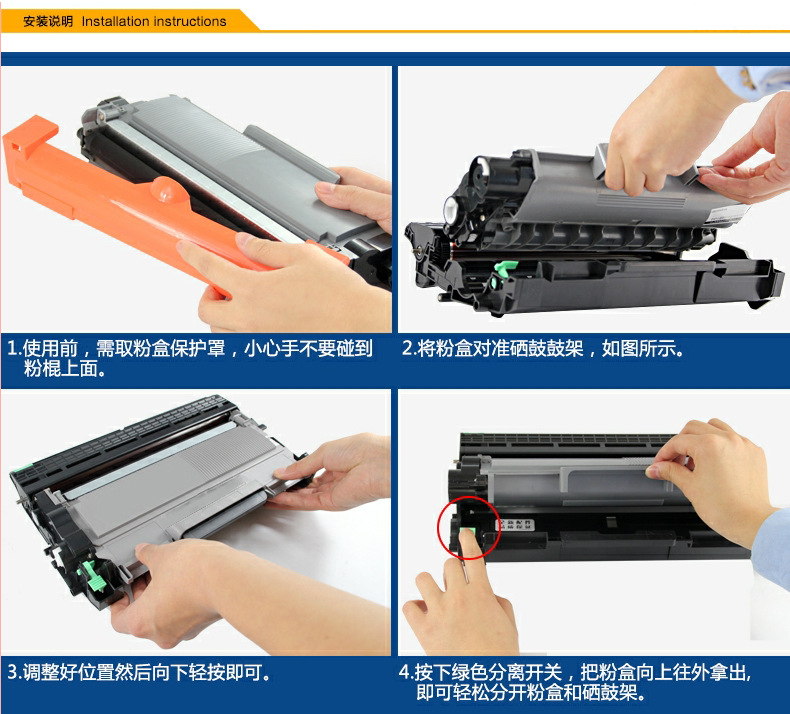 安装说明 Installation instructions

1.使用前，需取粉盒保护罩，小心手不要碰到粉棍上面。

2.将粉盒对准硒鼓鼓架，如图所示。

3.调整好位置然后向下轻按即可。

4.按下绿色分离开关，把粉盒向上往外拿出，即可轻松分开粉盒和硒鼓架。