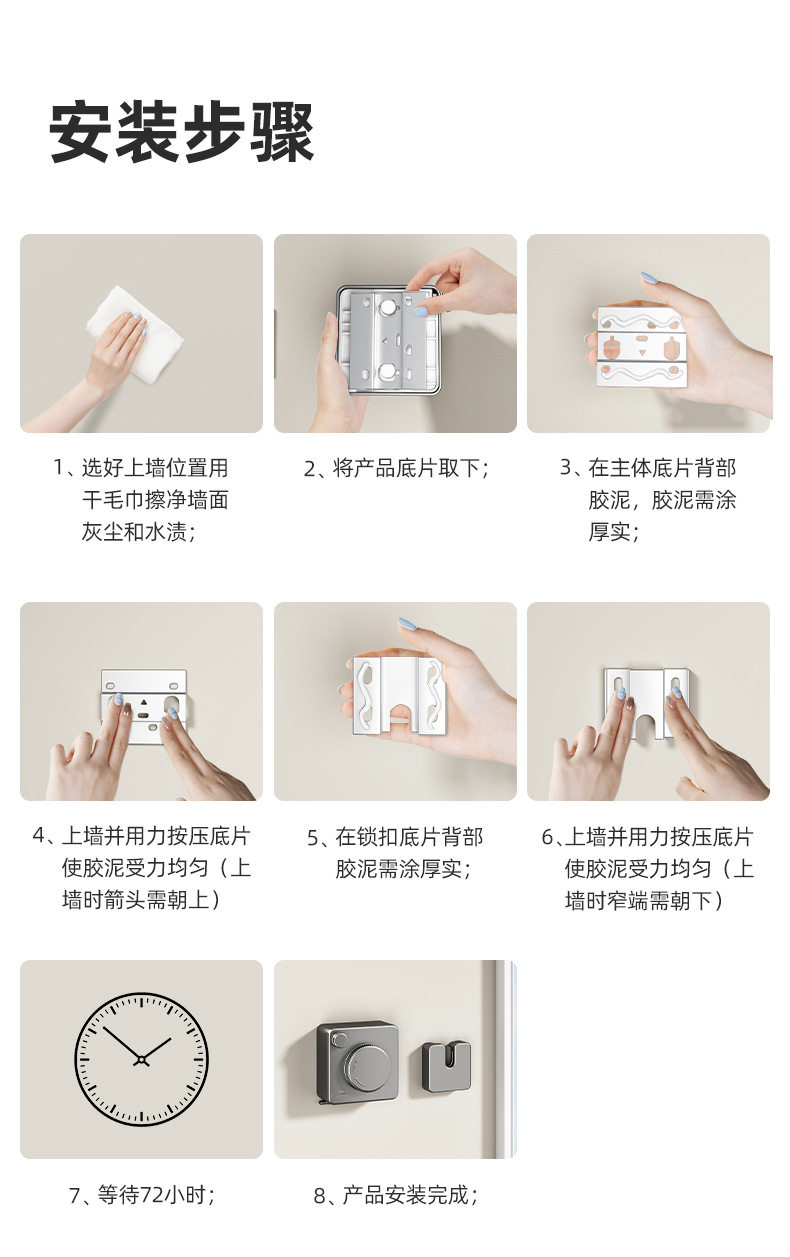 安装步骤

1、选好上墙位置用干毛巾擦净墙面灰尘和水渍；

2、将产品底片取下；

3、在主体底片背部胶泥，胶泥需涂厚实；

4、上墙并用力按压底片使胶泥受力均匀（上墙时箭头需朝上）

5、在锁扣底片背部胶泥需涂厚实；

6、上墙并用力按压底片使胶泥受力均匀（上墙时窄端需朝下）

7、等待72小时；

8、产品安装完成；