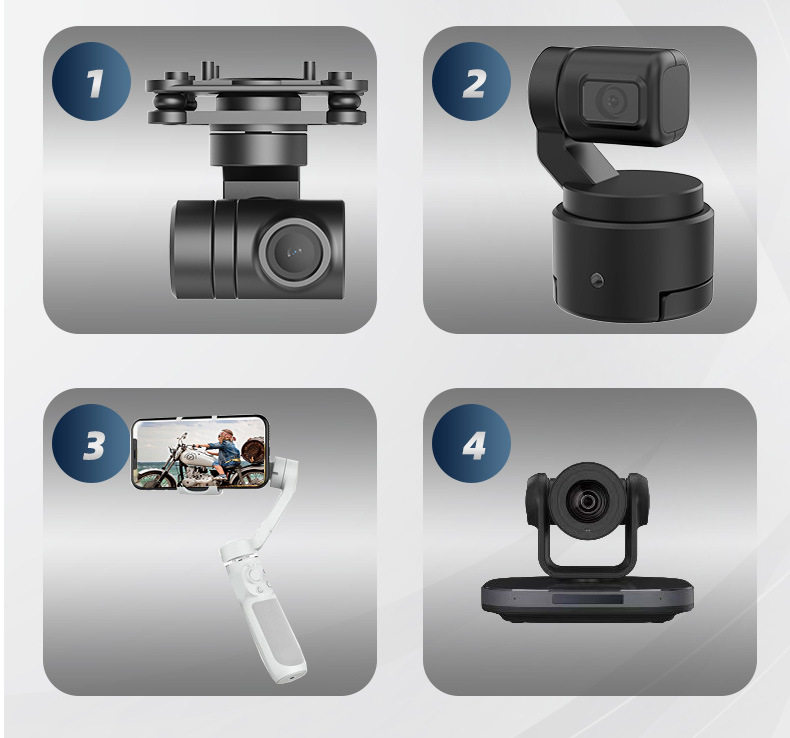 1

2

3

4