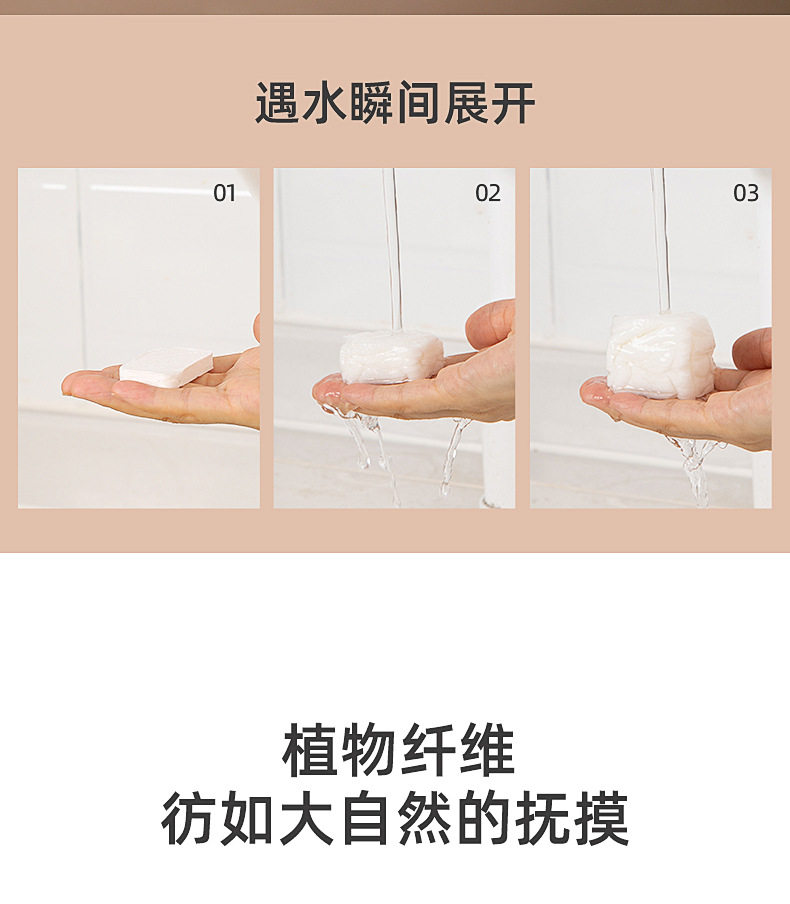 遇水瞬间展开

01

02

03

植物纤维
彷如大自然的抚摸