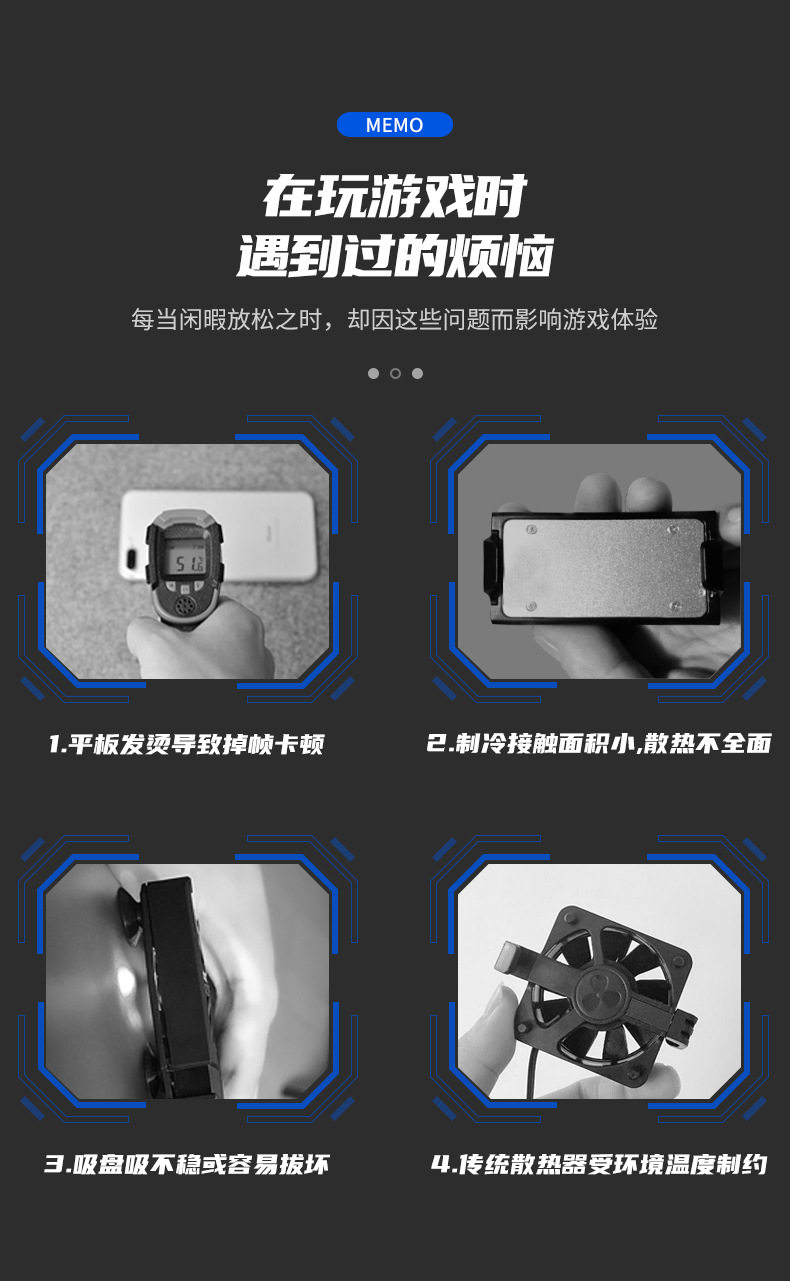 MEMO

在玩游戏时
遇到过的烦恼

每当闲暇放松之时，却因这些问题而影响游戏体验

51.6

1.平板发烫导致掉帧卡顿

2.制冷接触面积小,散热不全面

3.吸盘吸不稳或容易拔坏

4.传统散热器受环境温度制约