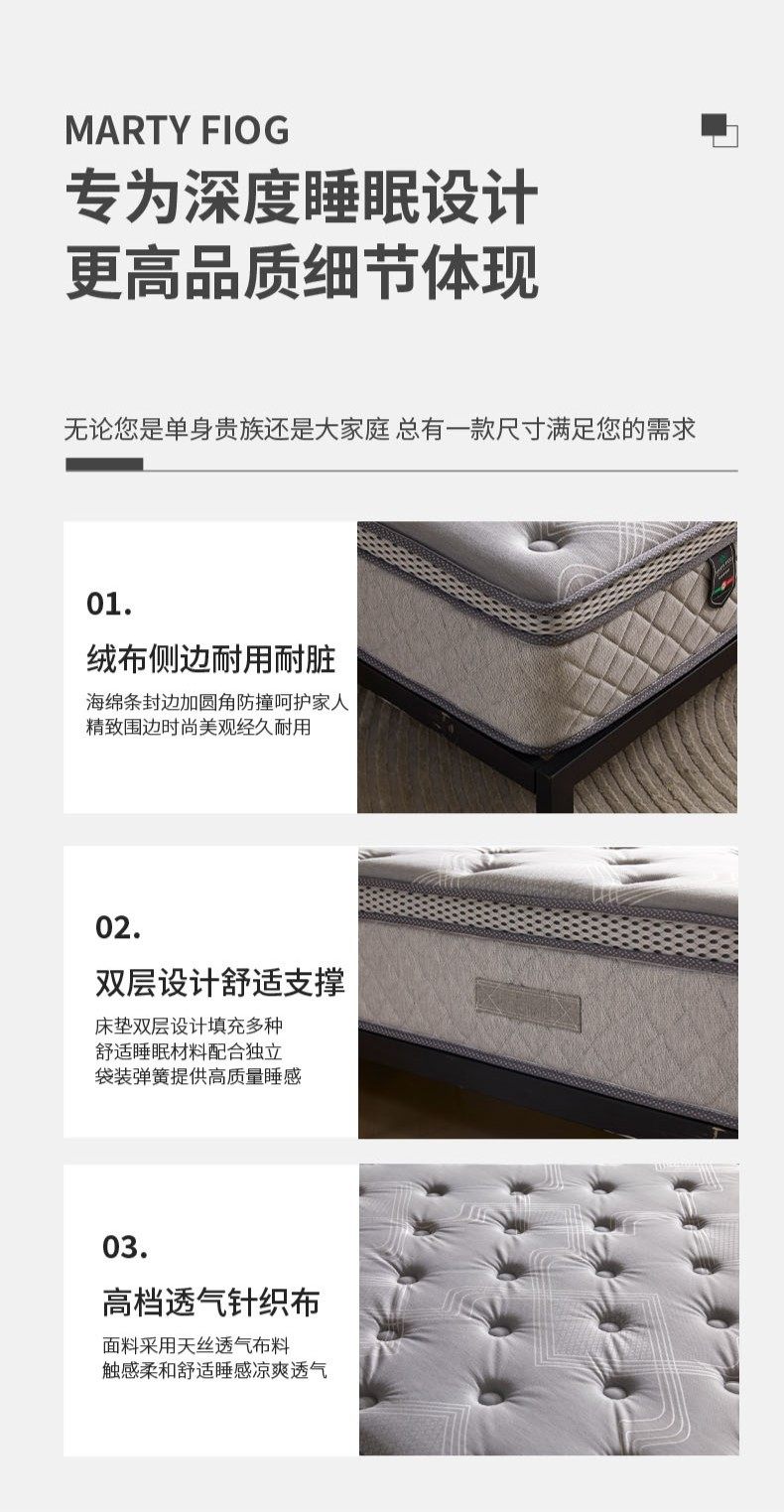 MARTY FIOG

专为深度睡眠设计
更高品质细节体现

无论您是单身贵族还是大家庭 总有一款尺寸满足您的需求

01.

绒布侧边耐用耐脏

海绵条封边加圆角防撞呵护家人
精致围边时尚美观经久耐用

02.

双层设计舒适支撑

床垫双层设计填充多种
舒适睡眠材料配合独立
袋装弹簧提供高质量睡感

03.

高档透气针织布

面料采用天丝透气布料
触感柔和舒适睡感凉爽透气