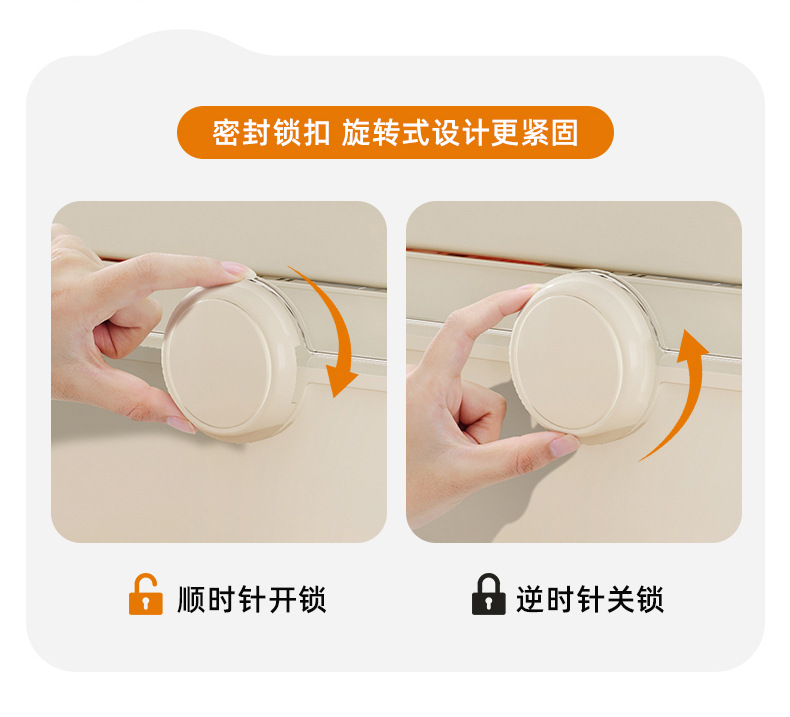 密封锁扣 旋转式设计更紧固

顺时针开锁

逆时针关锁