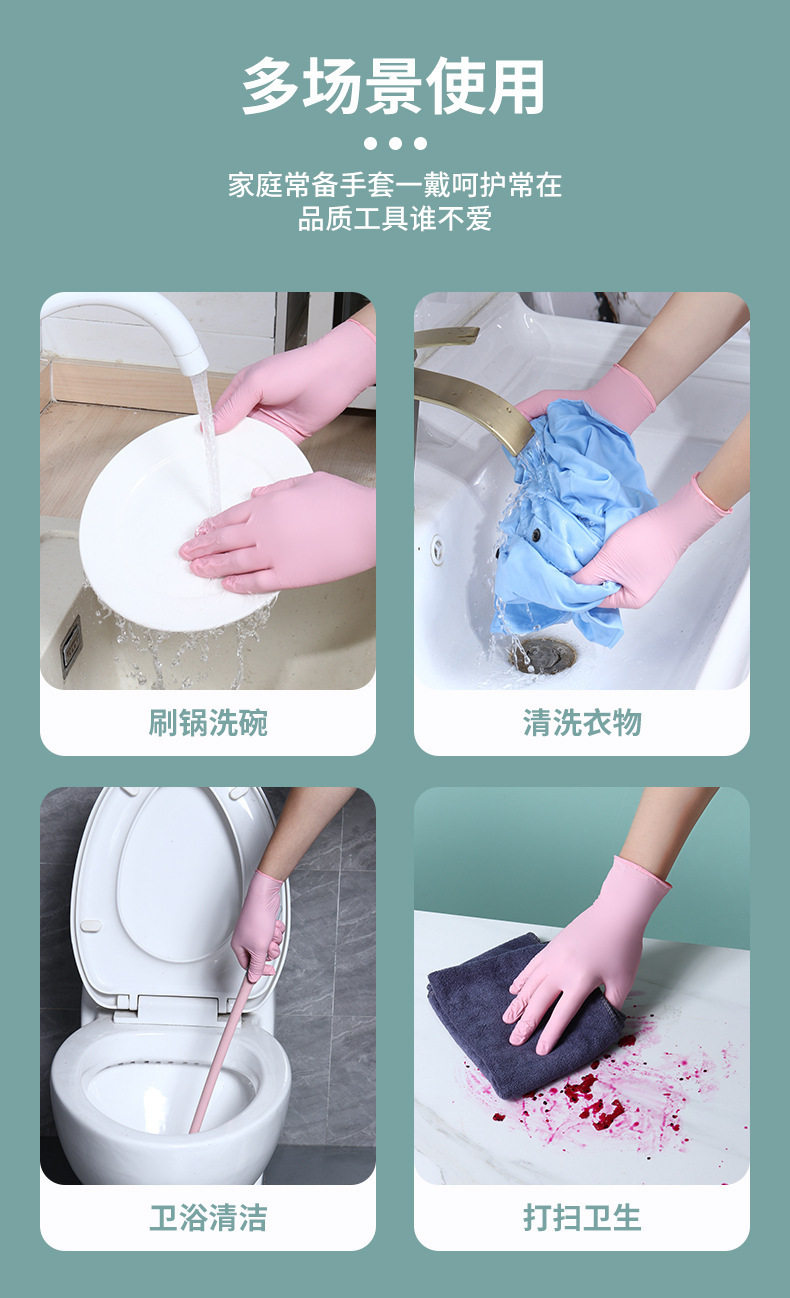 多场景使用

家庭常备手套一戴呵护常在
品质工具谁不爱

刷锅洗碗

清洗衣物

卫浴清洁

打扫卫生