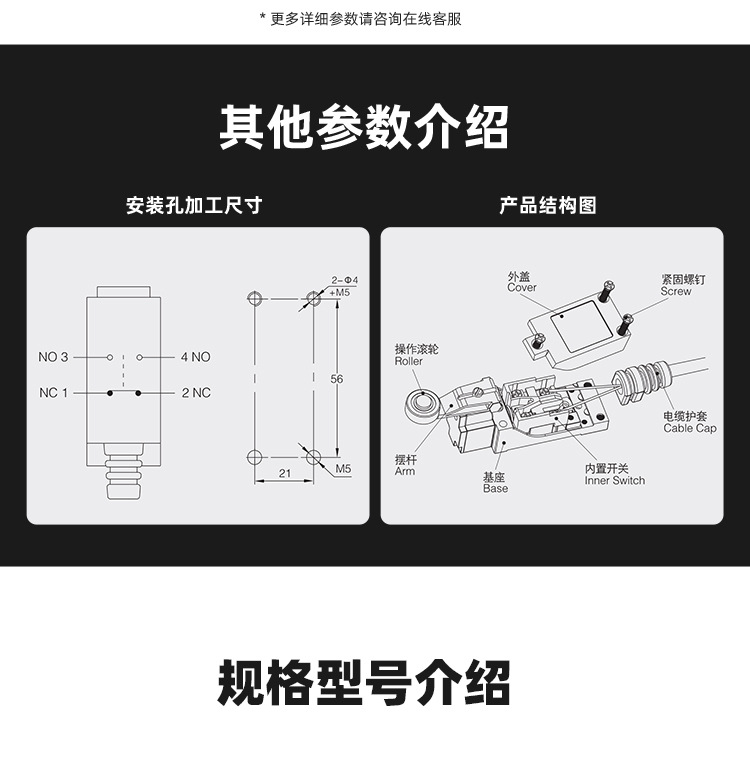 * 更多详细参数请咨询在线客服

其他参数介绍

安装孔加工尺寸

NO 3
4 NO
NC 1
2 NC

2-Φ4
+M5
56
M5
21

产品结构图

外盖
Cover
紧固螺钉
Screw
操作滚轮
Roller
电缆护套
Cable Cap
摆杆
Arm
基座
Base
内置开关
Inner Switch

规格型号介绍