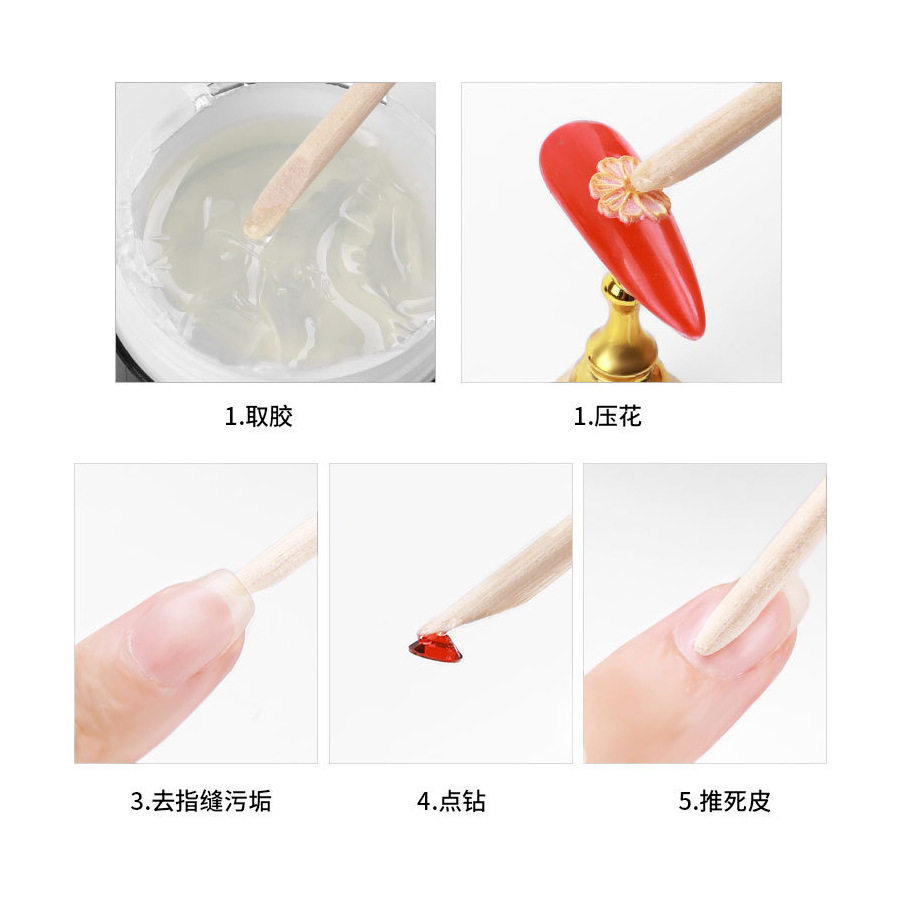 1.取胶

1.压花

3.去指缝污垢

4.点钻

5.推死皮