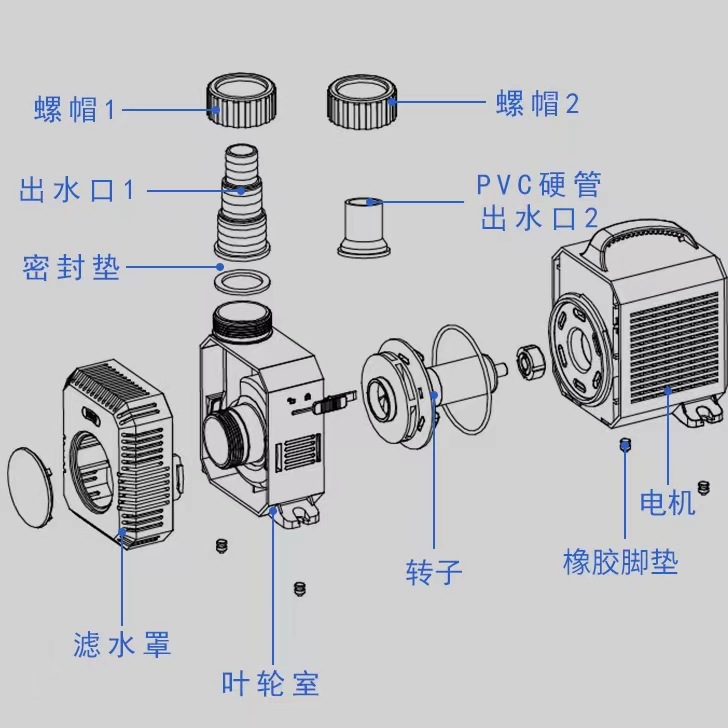 螺帽1
螺帽2
出水口1
PVC硬管
出水口2
密封垫
电机
橡胶脚垫
转子
滤水罩
叶轮室