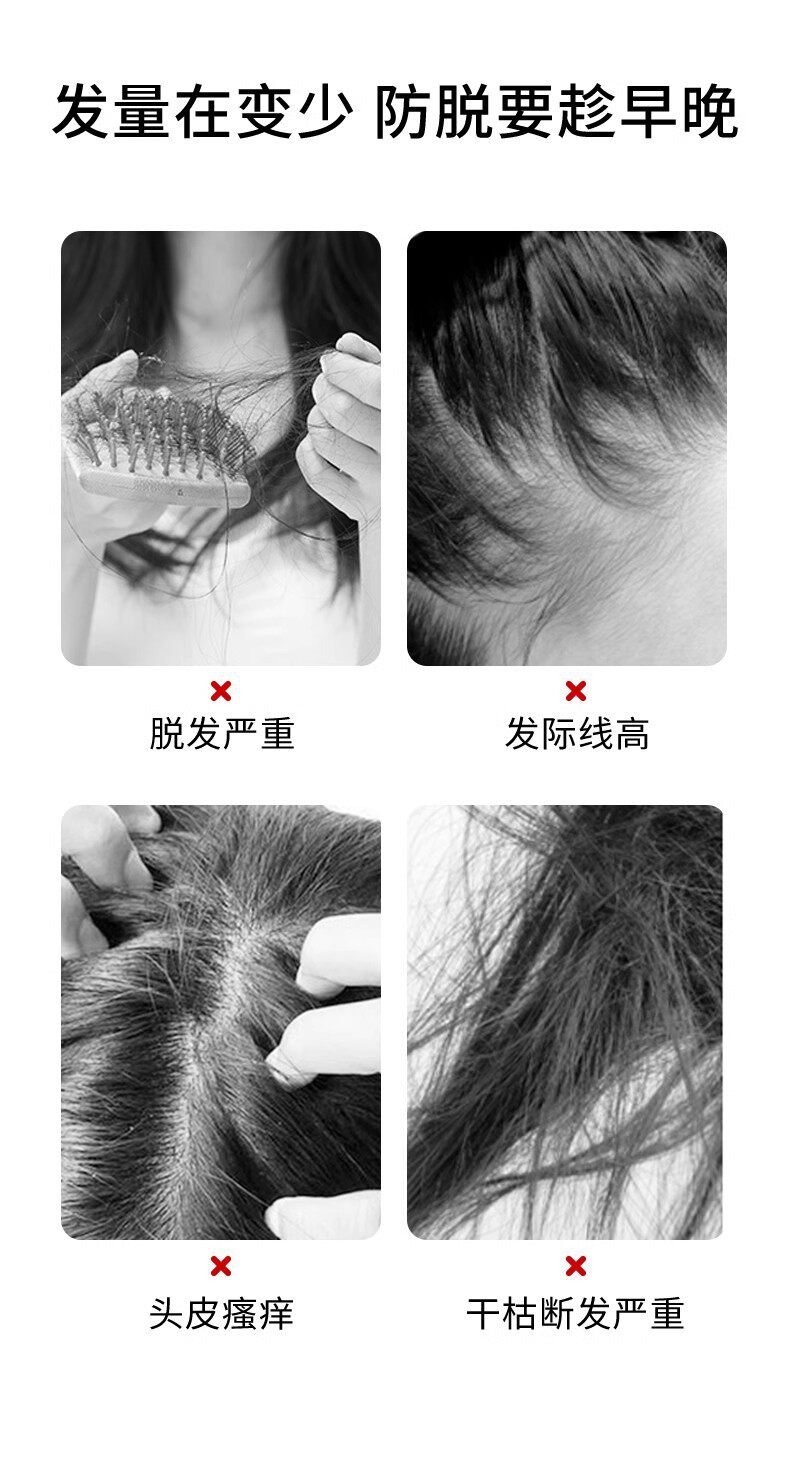 发量在变少 防脱要趁早晚

×
脱发严重

×
发际线高

×
头皮瘙痒

×
干枯断发严重