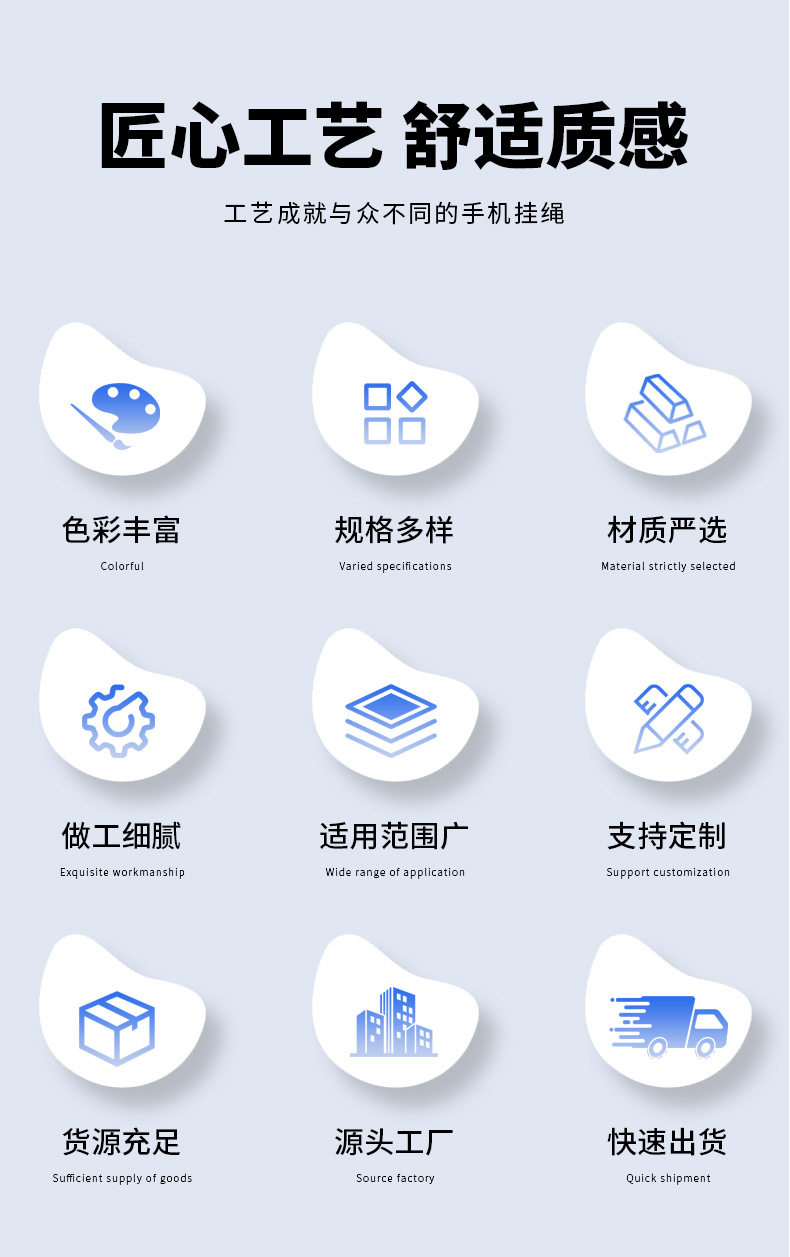 匠心工艺 舒适质感

工艺成就与众不同的手机挂绳

色彩丰富
Colorful

规格多样
Varied specifications

材质严选
Material strictly selected

做工细腻
Exquisite workmanship

适用范围广
Wide range of application

支持定制
Support customization

货源充足
Sufficient supply of goods

源头工厂
Source factory

快速出货
Quick shipment